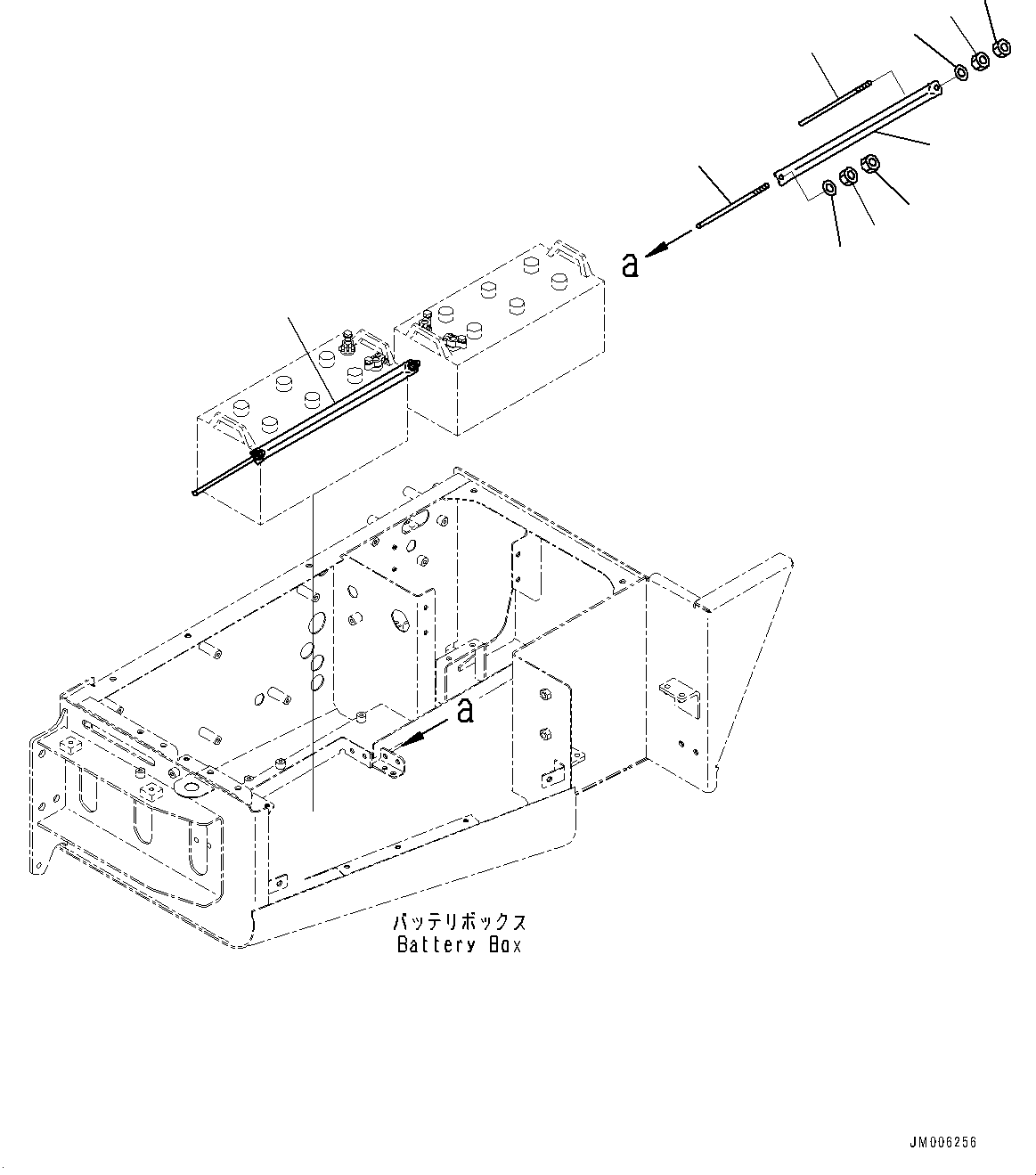 a

a

バッテリボックス
Battery Box

JM006256