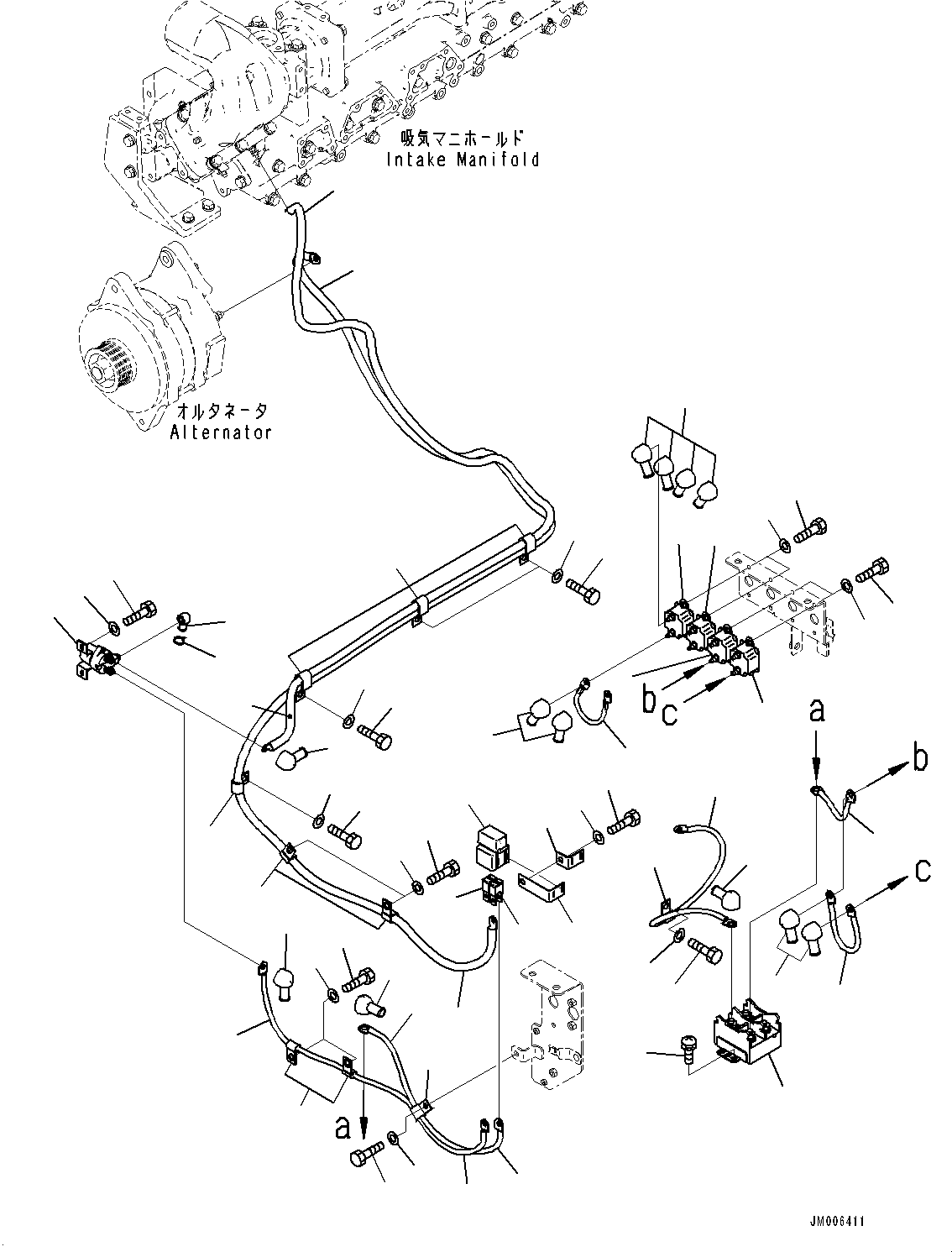 吸気マニホールド
Intake Manifold

オルタネータ
Alternator

b
c

a
b

c

a

JM006411