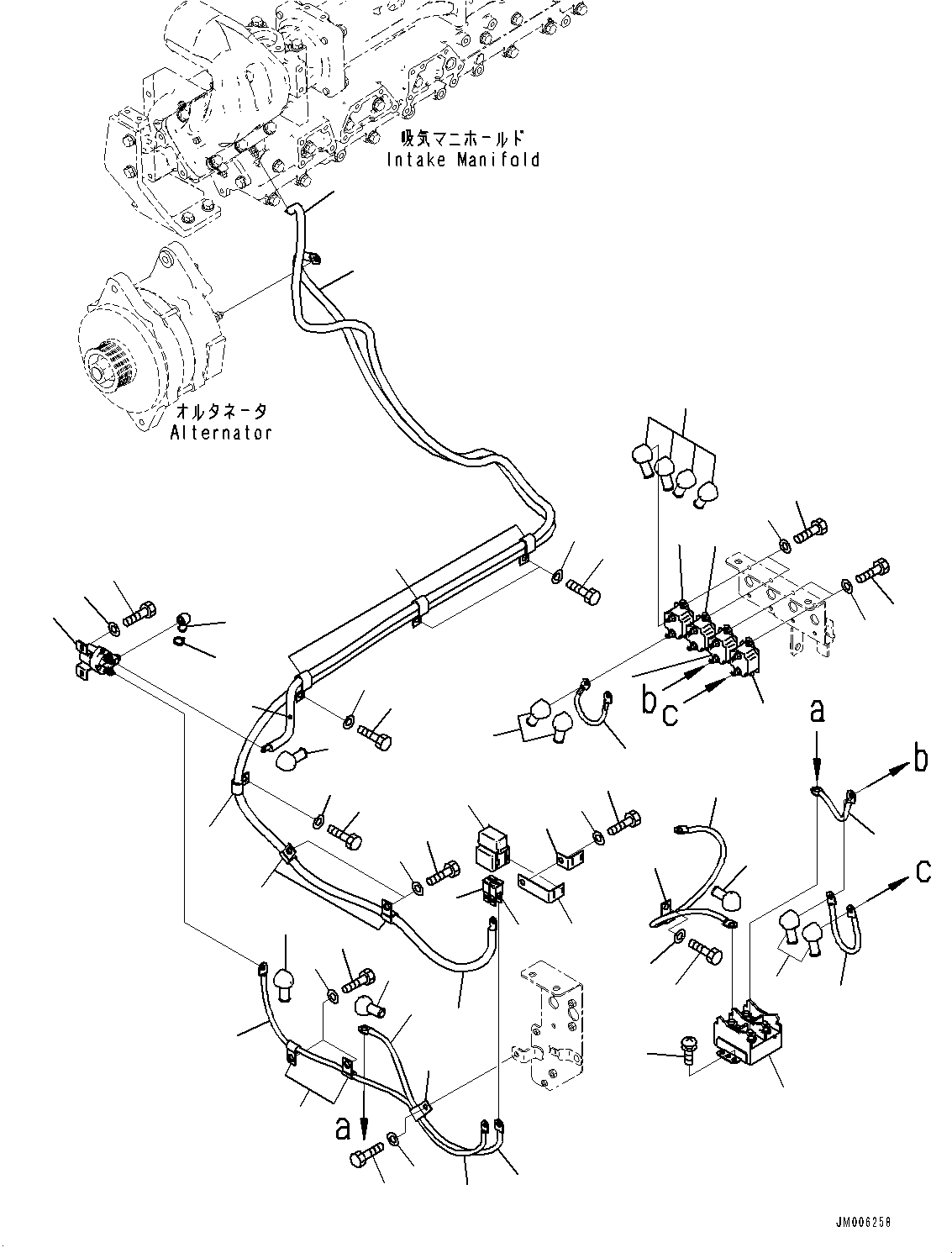 吸気マニホールド
Intake Manifold

オルタネータ
Alternator

b
c

a

b

c

a

JM006258