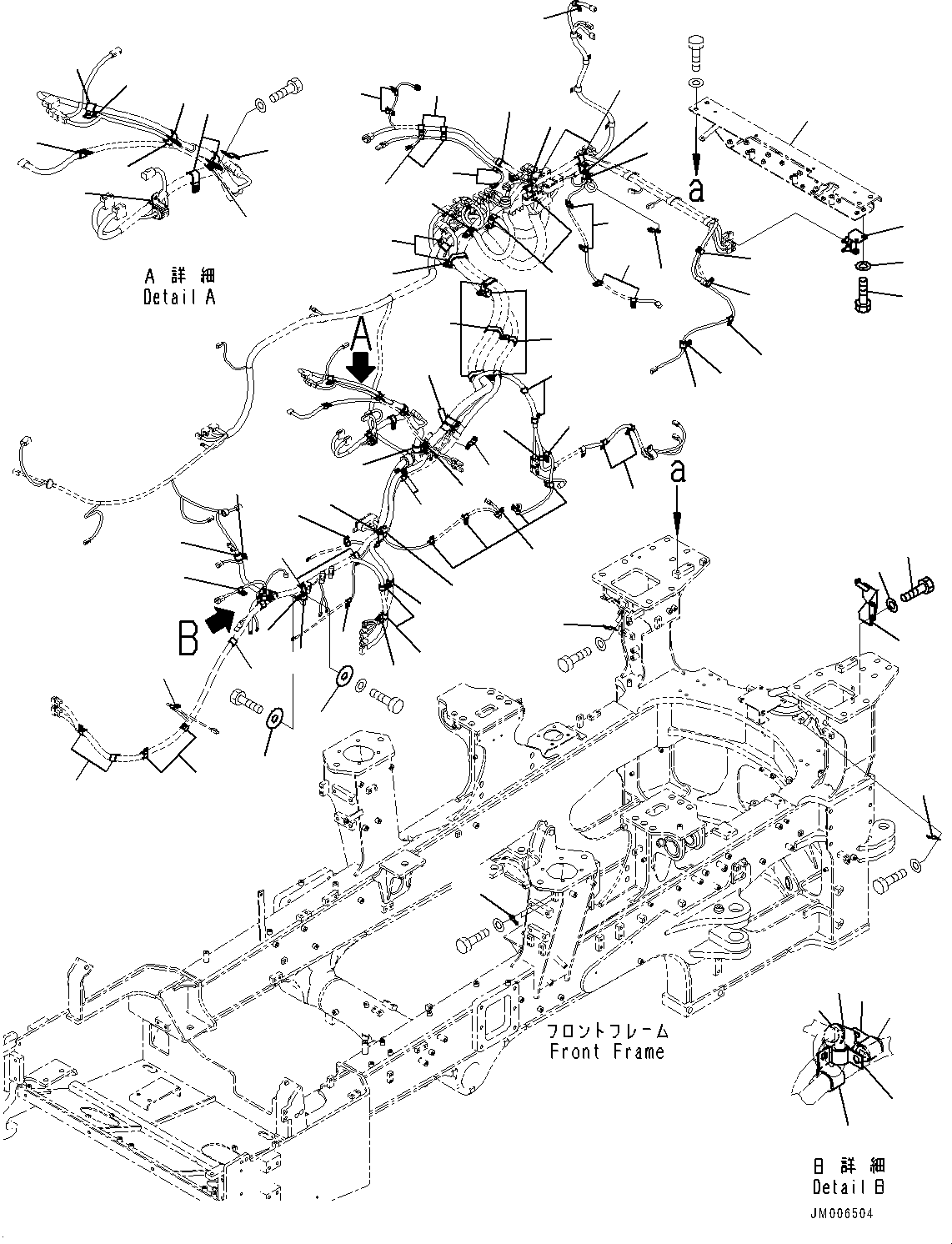 A 詳 細
Detail A

a

A

a

B

フロントフレーム
Front Frame

B 詳 細
Detail B

JM006504