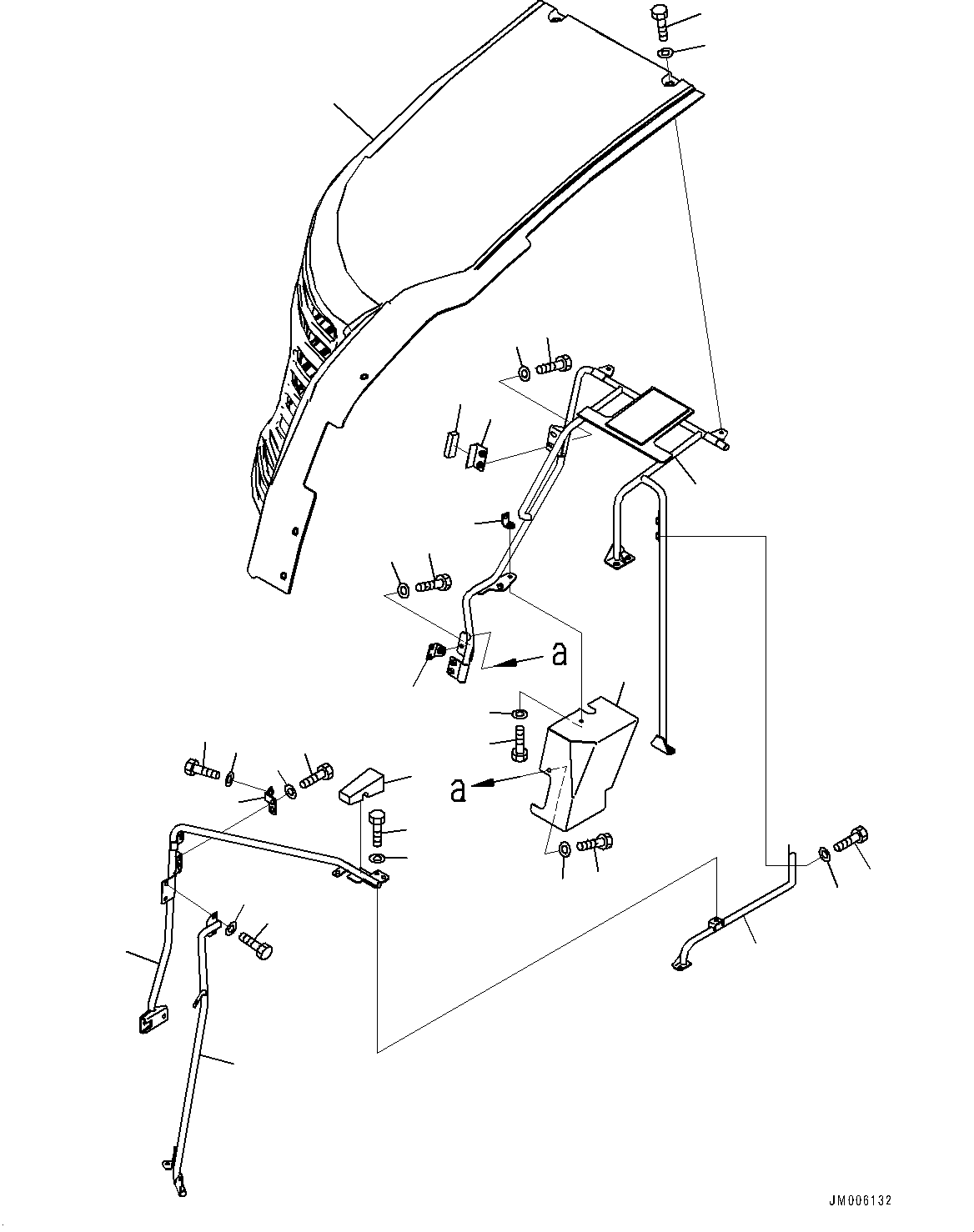 a

a

JM006132