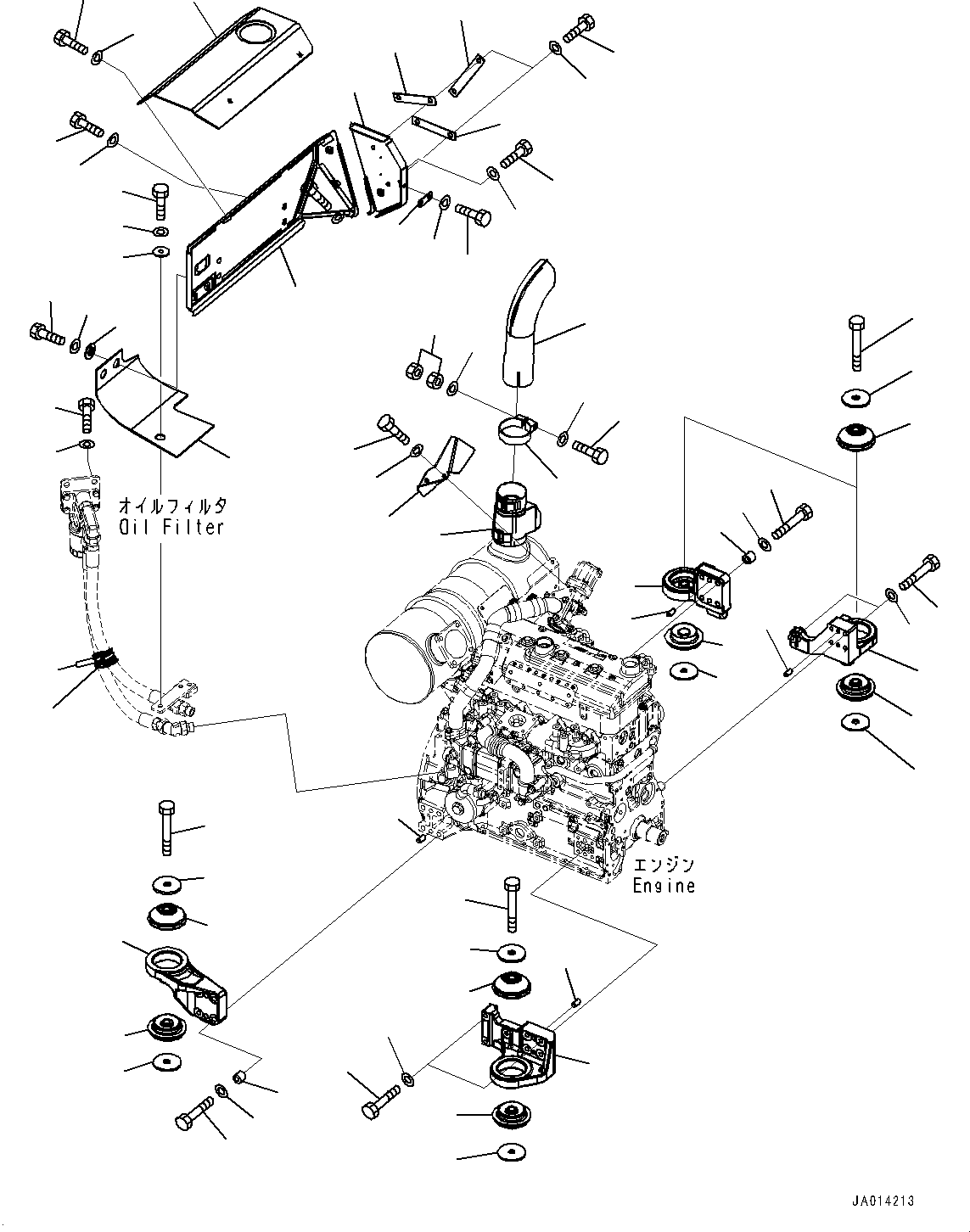 オイルフィルタ
Oil Filter

エンジン
Engine

JA014213