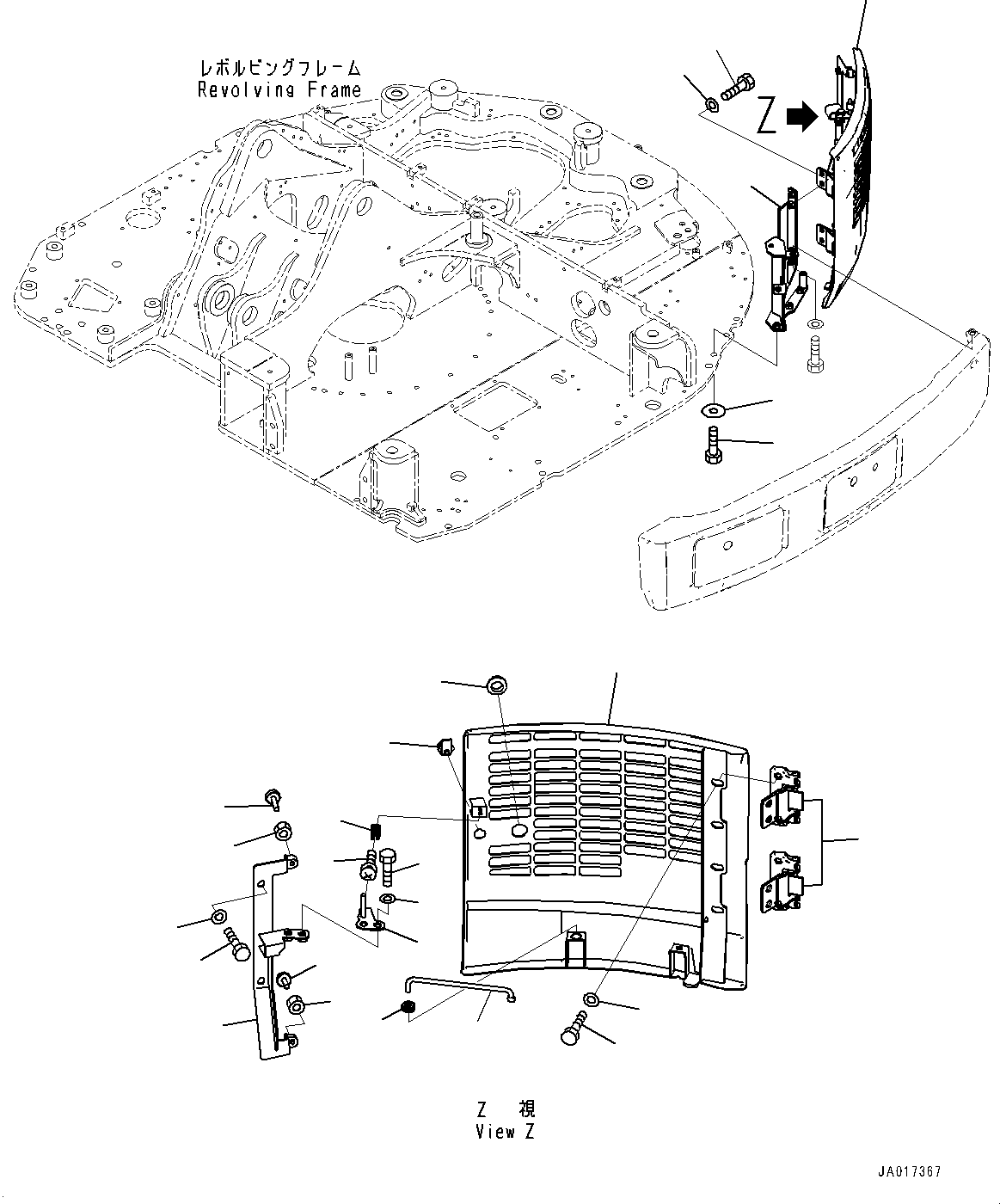 レボルビングフレーム
Revolving Frame

Z

Z 視
View Z

JA017367