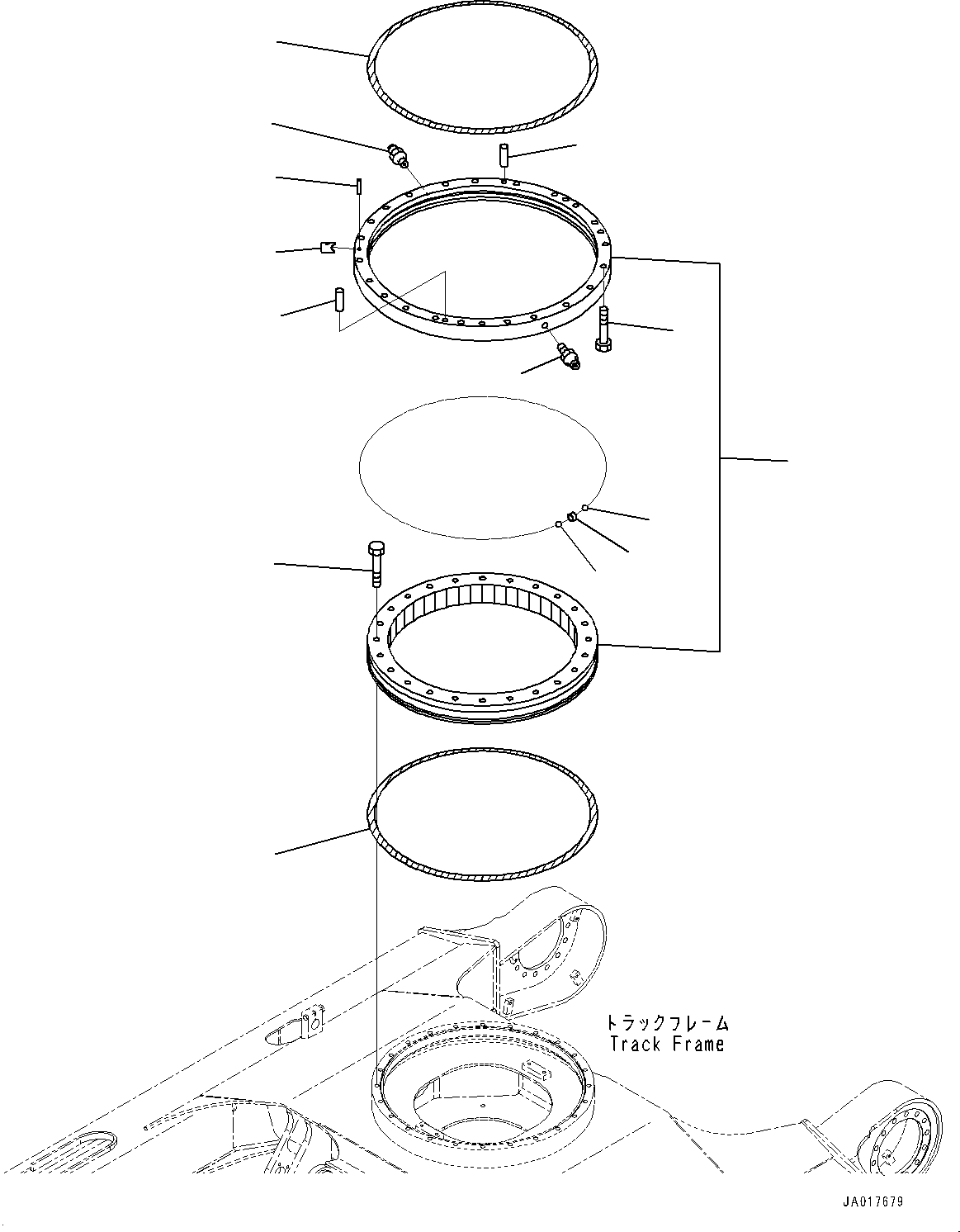 トラックフレーム
Track Frame

JA017679