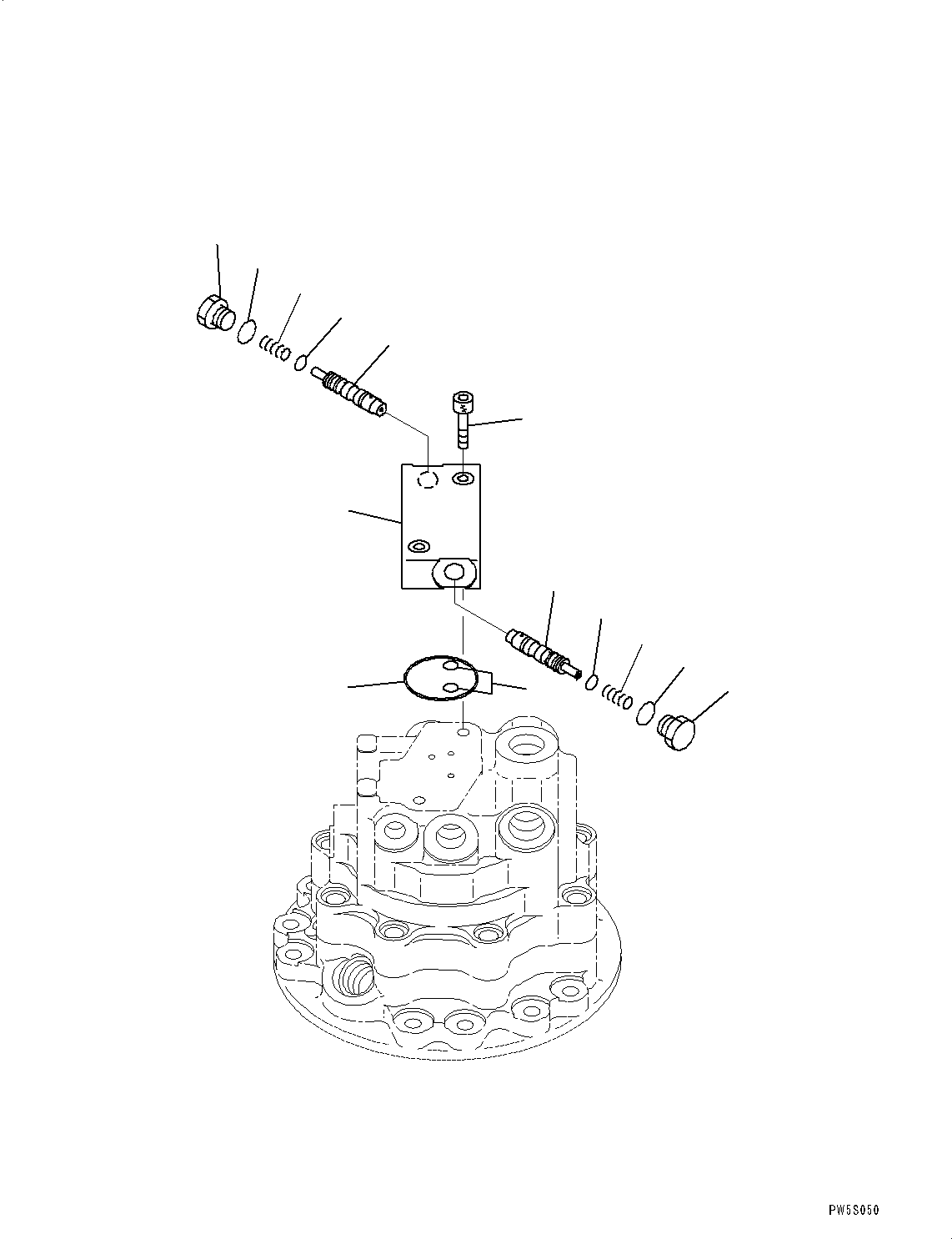 PW5S050