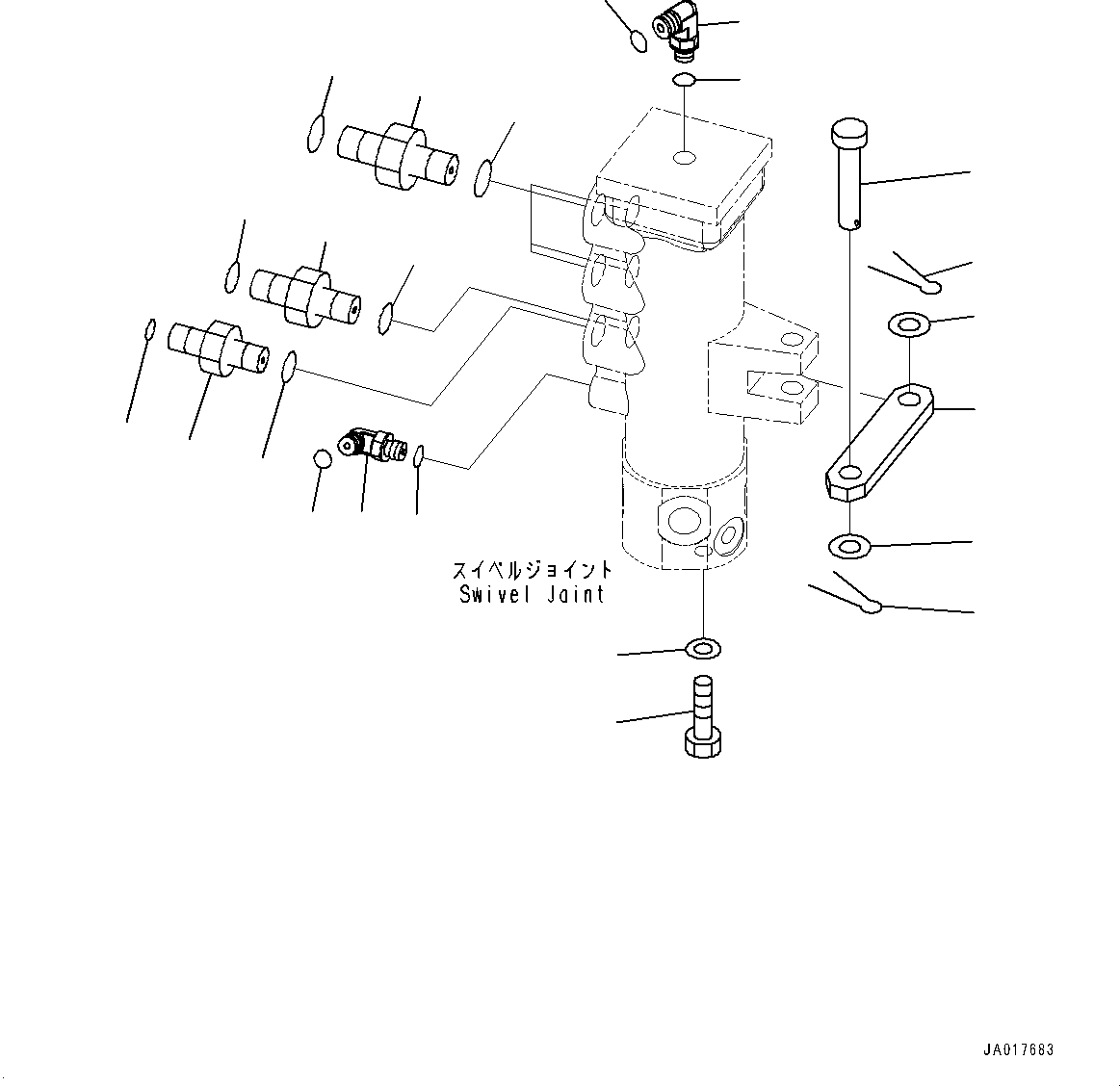 スイベルジョイント
Swivel Joint

JA017683