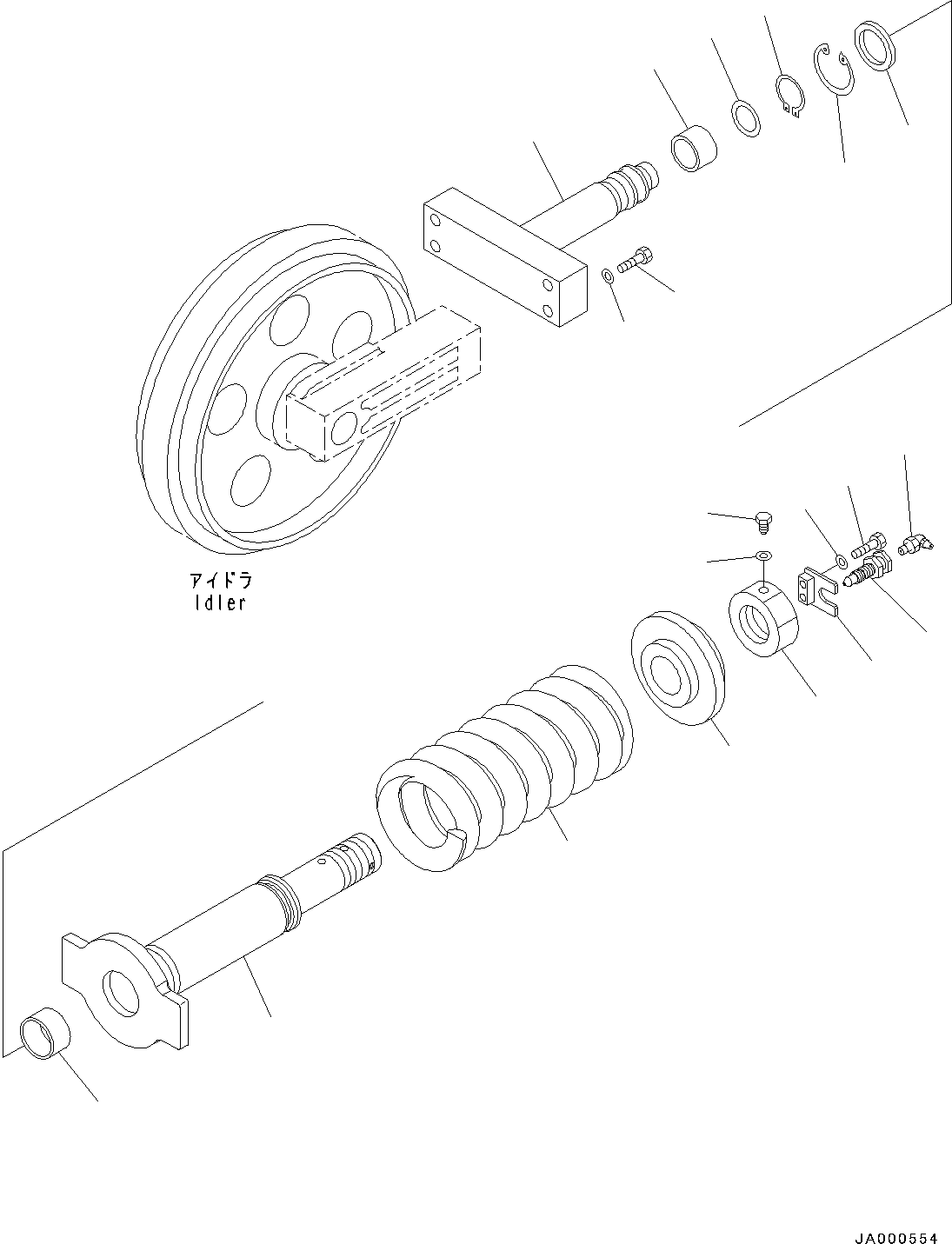 アイドラ
Idler

JA000554