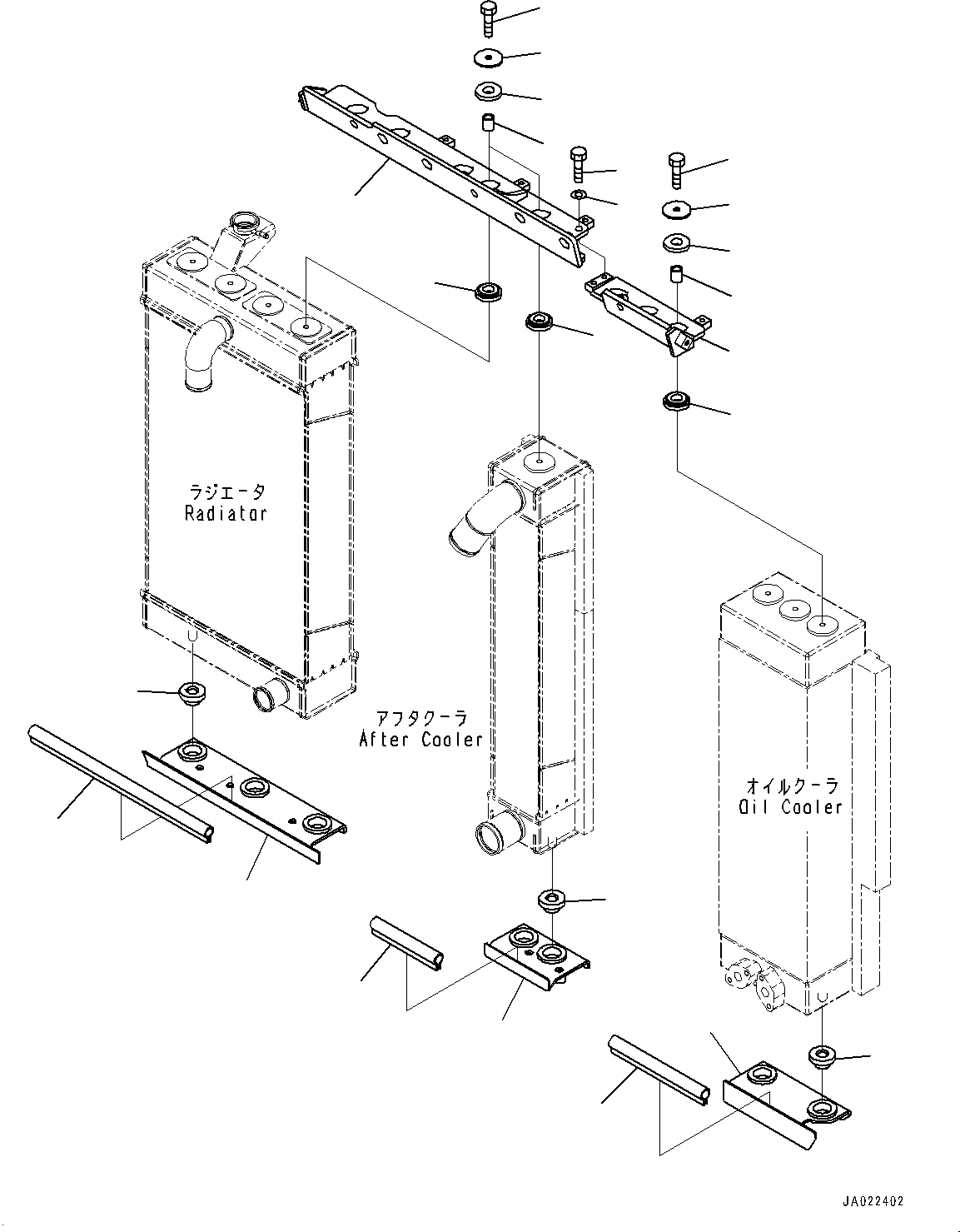 ラジエータ
Radiator

アフタクーラ
After Cooler

オイルクーラ
Oil Cooler

JA022402