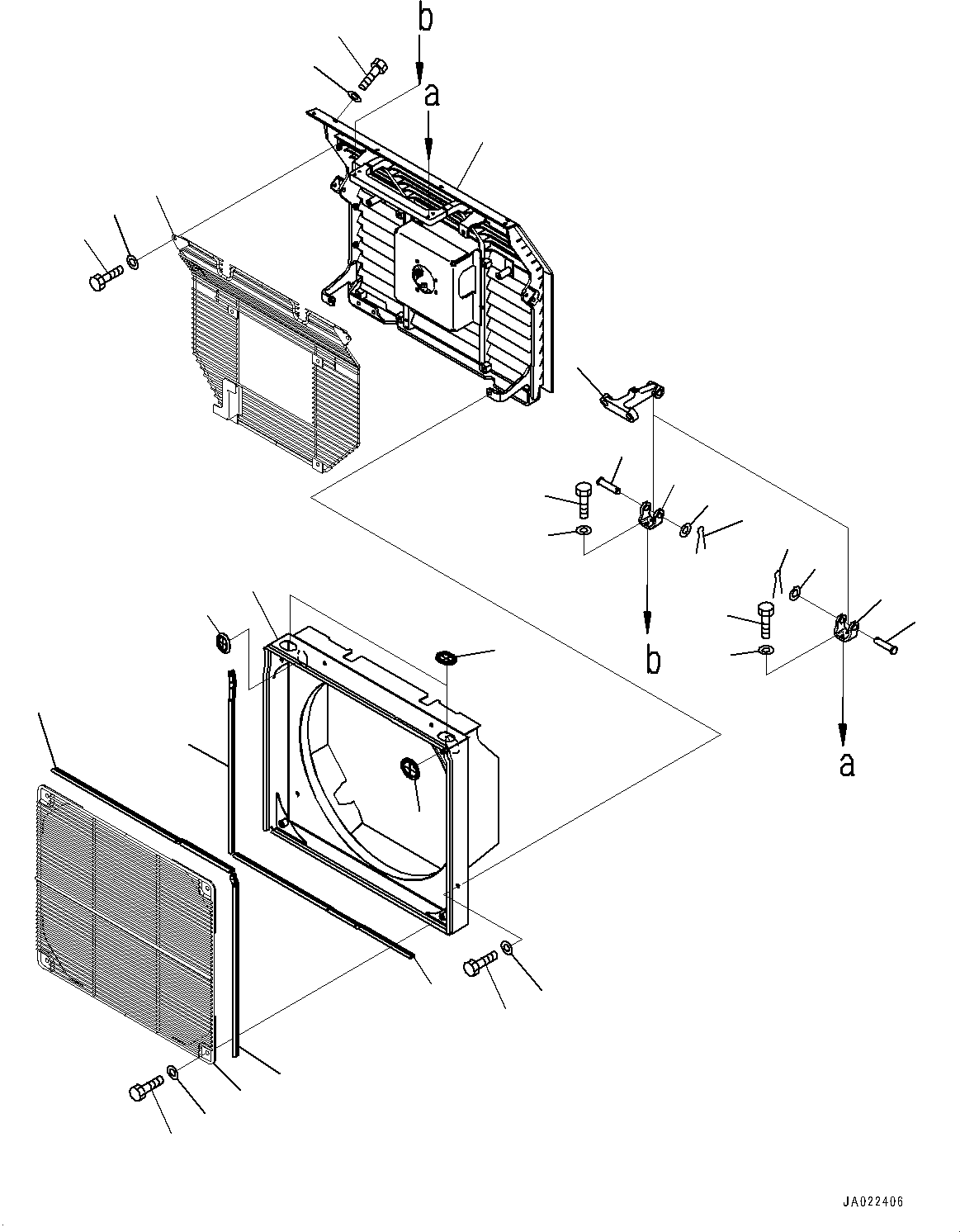 b
a
b
a
JA022406