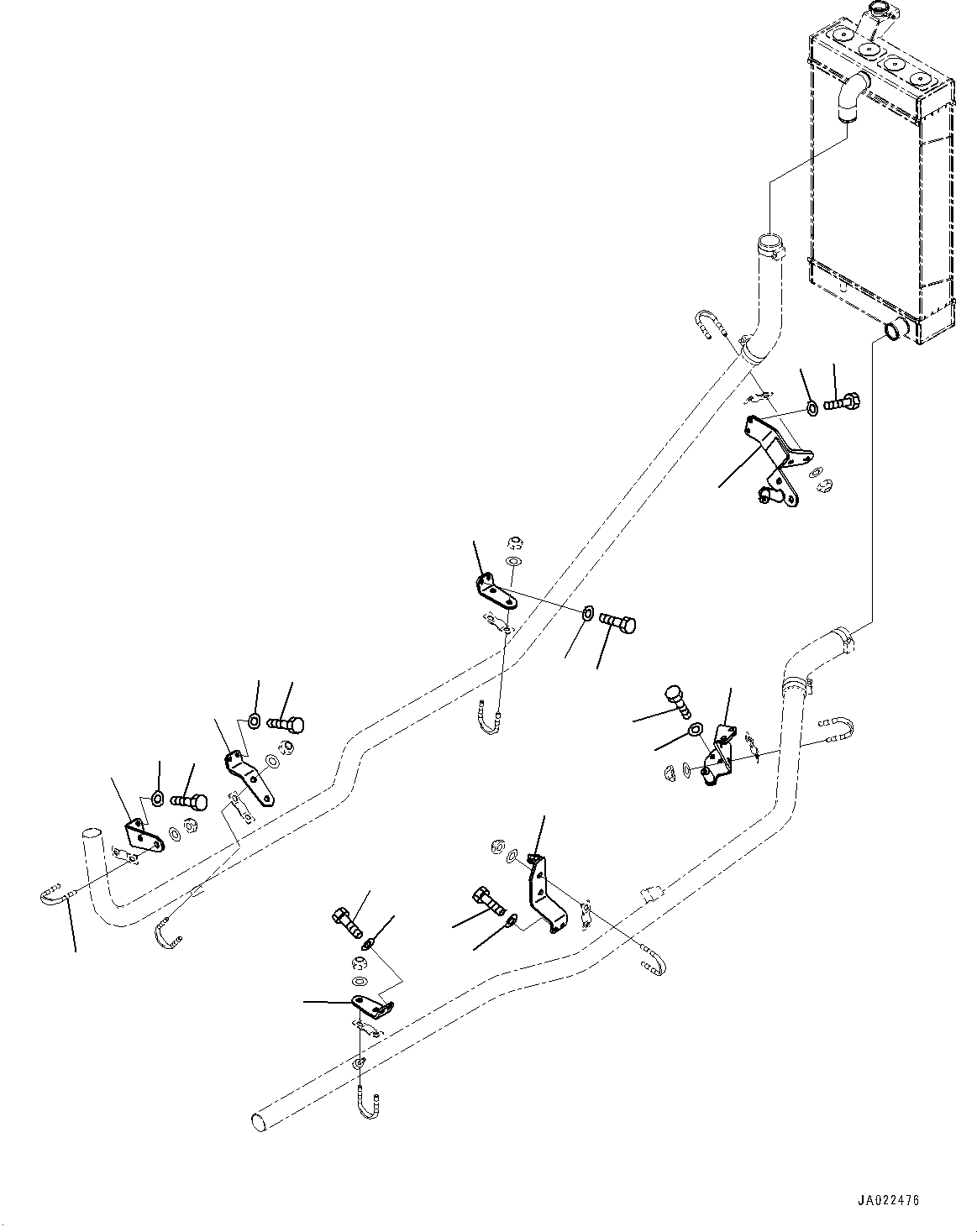 JA022476