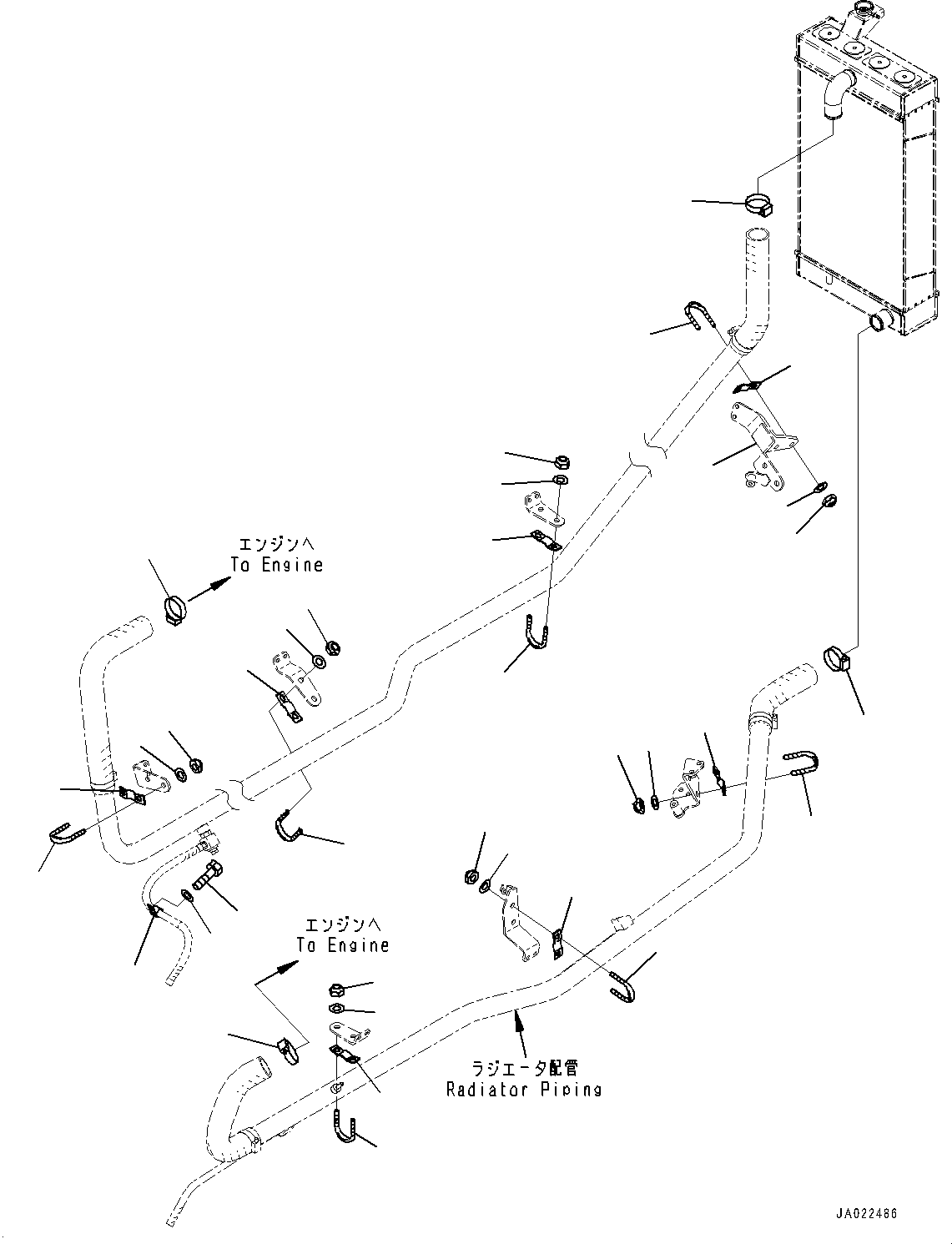 エンジンへ
To Engine

エンジンへ
To Engine

ラジエータ配管
Radiator Piping

JA022486