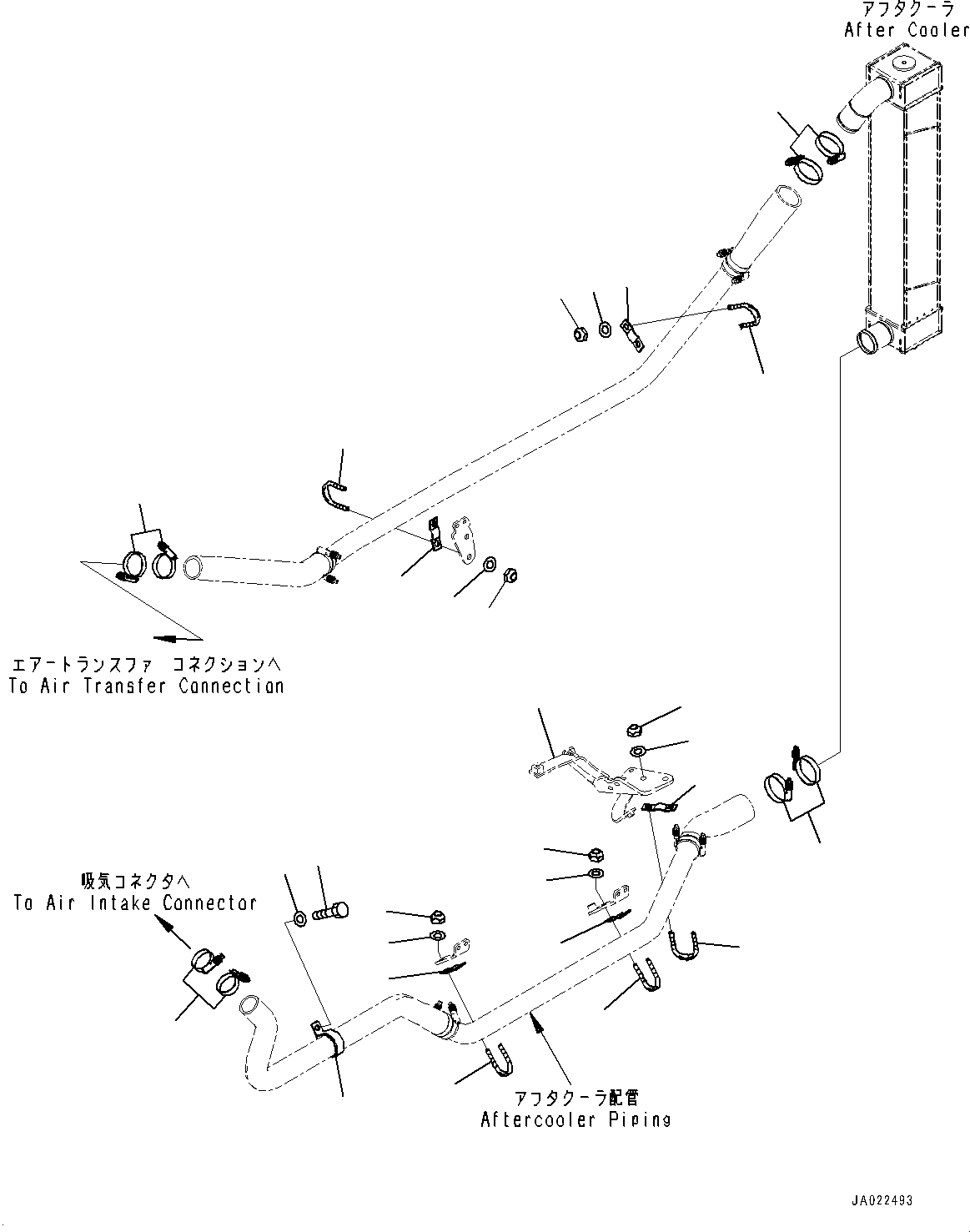 アフタクーラ
After Cooler

エアートランスファ コネクションへ
To Air Transfer Connection

吸気コネクタへ
To Air Intake Connector

アフタクーラ配管
Aftercooler Piping

JA022493