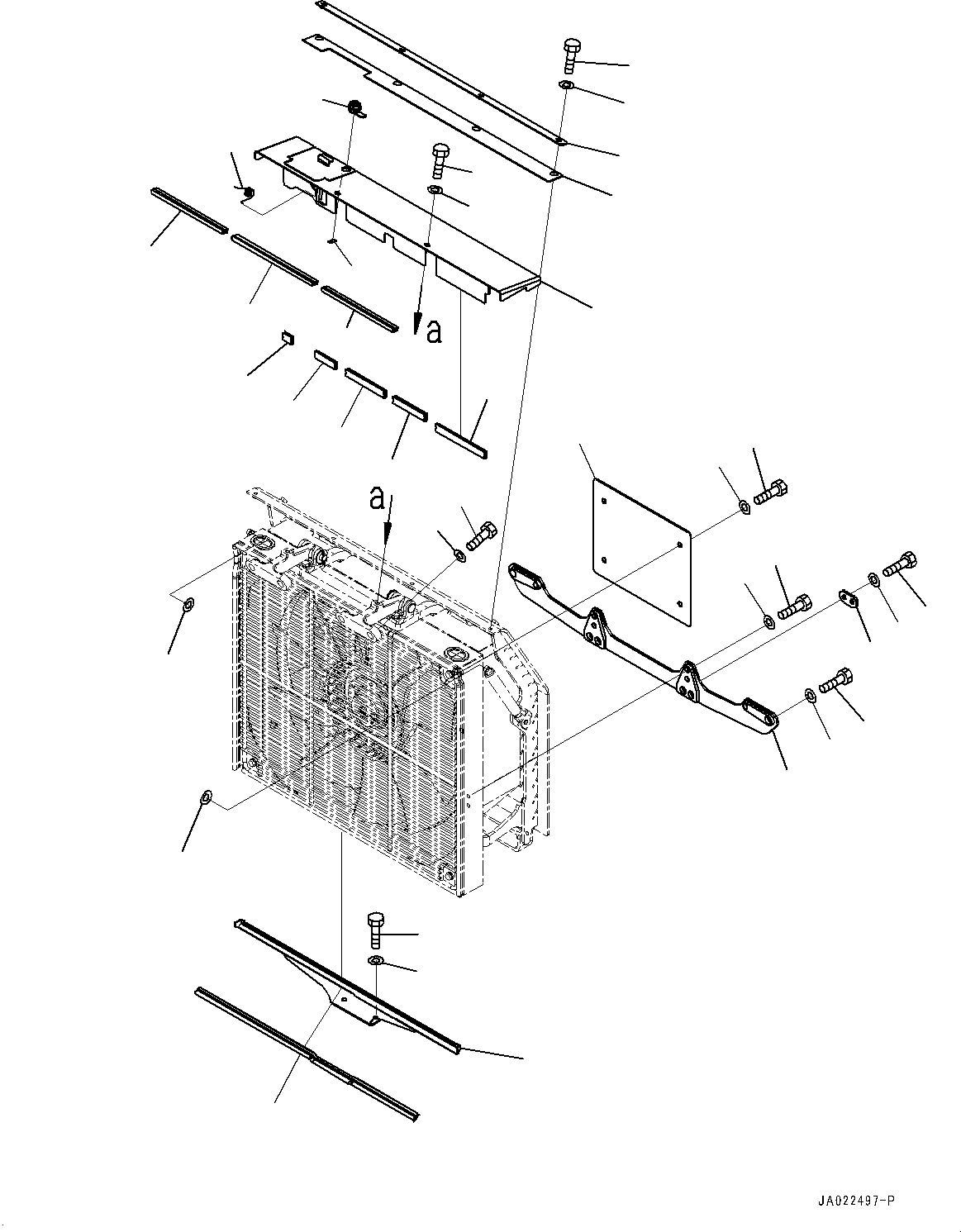 a

a

JA022497-P