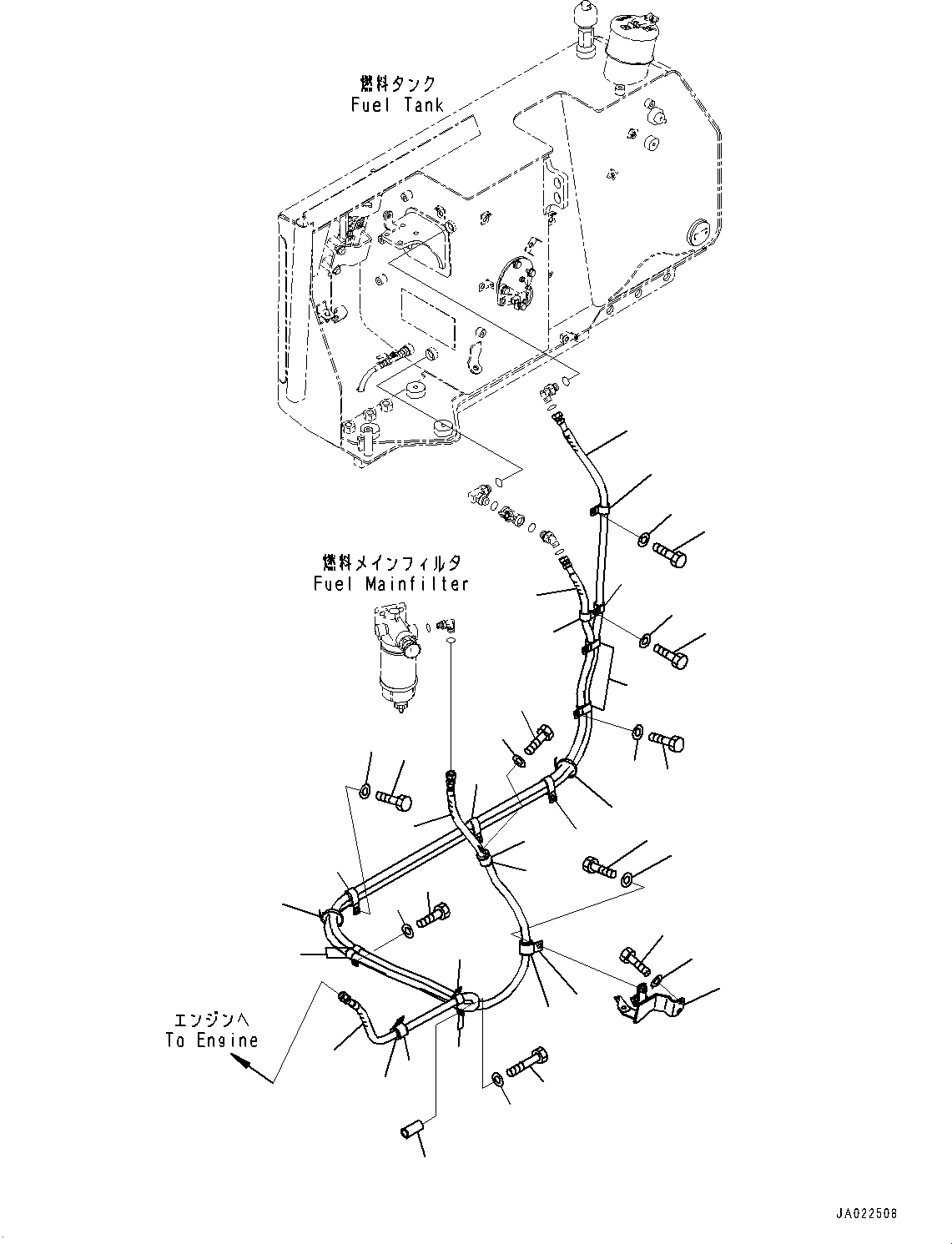 燃料タンク
Fuel Tank

燃料メインフィルタ
Fuel Mainfilter

エンジンへ
To Engine

JA022508