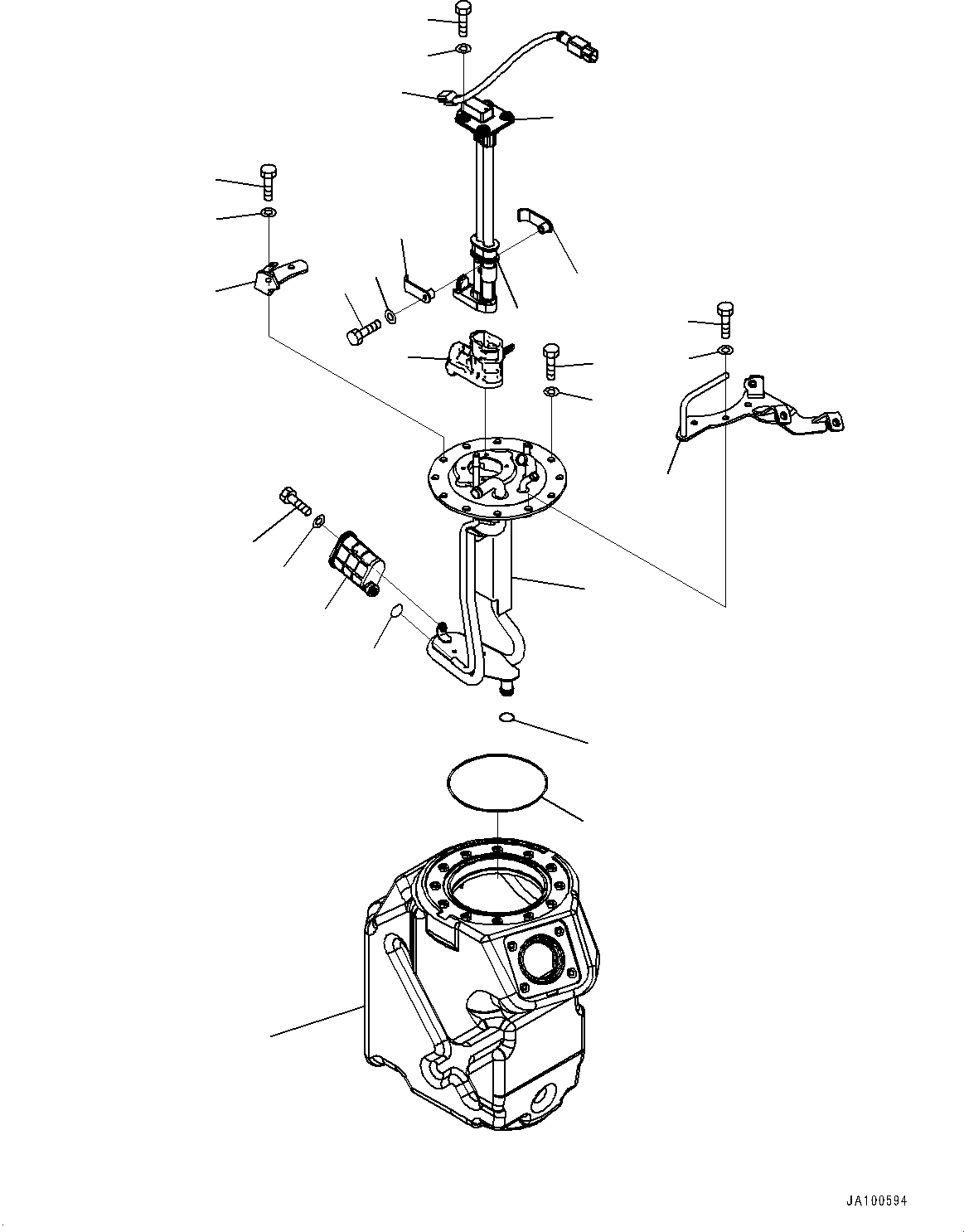 JA100594