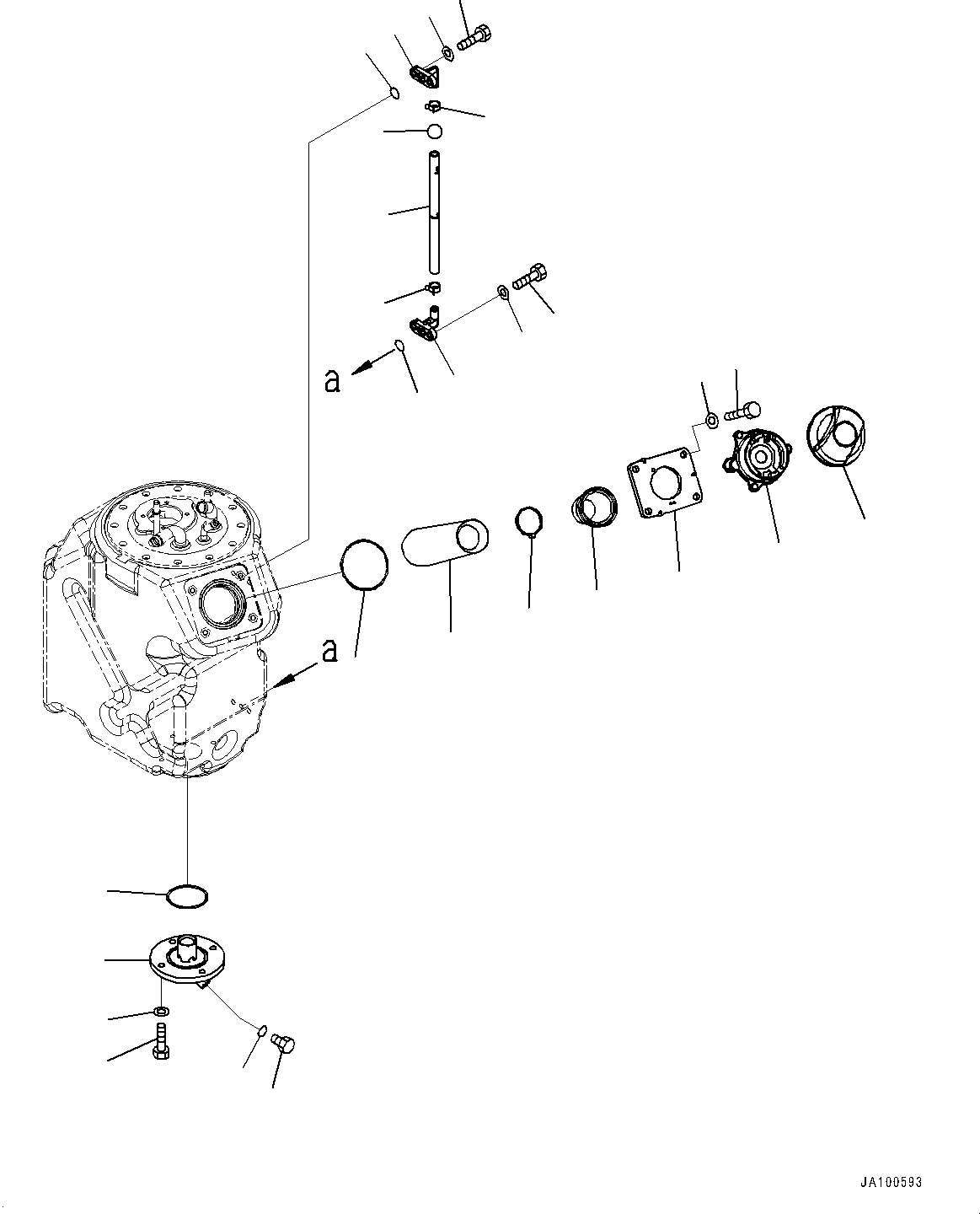 a

a

JA100593