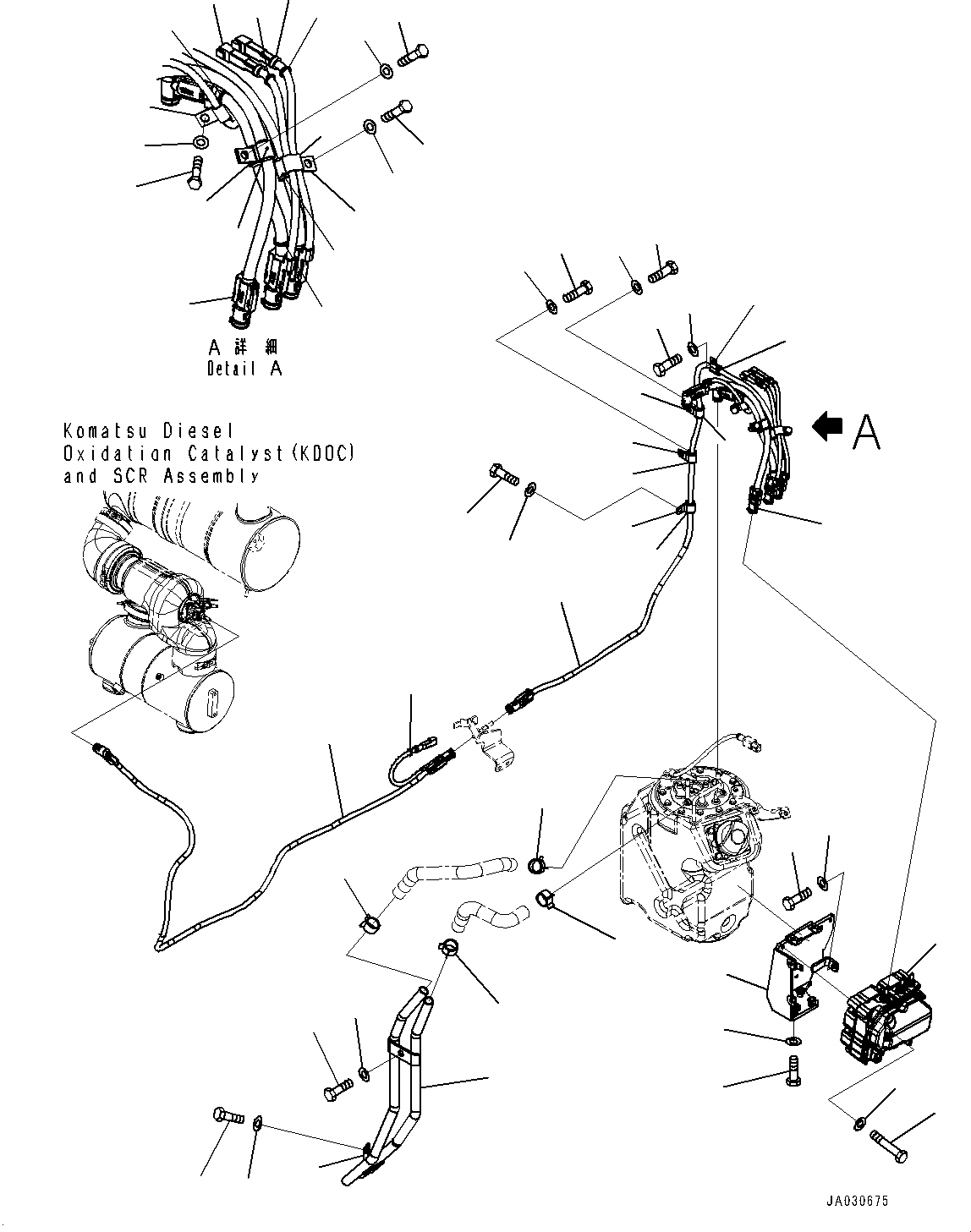 A 詳 細
Detail A

Komatsu Diesel Oxidation Catalyst(KDOC) and SCR Assembly

A

JA030675