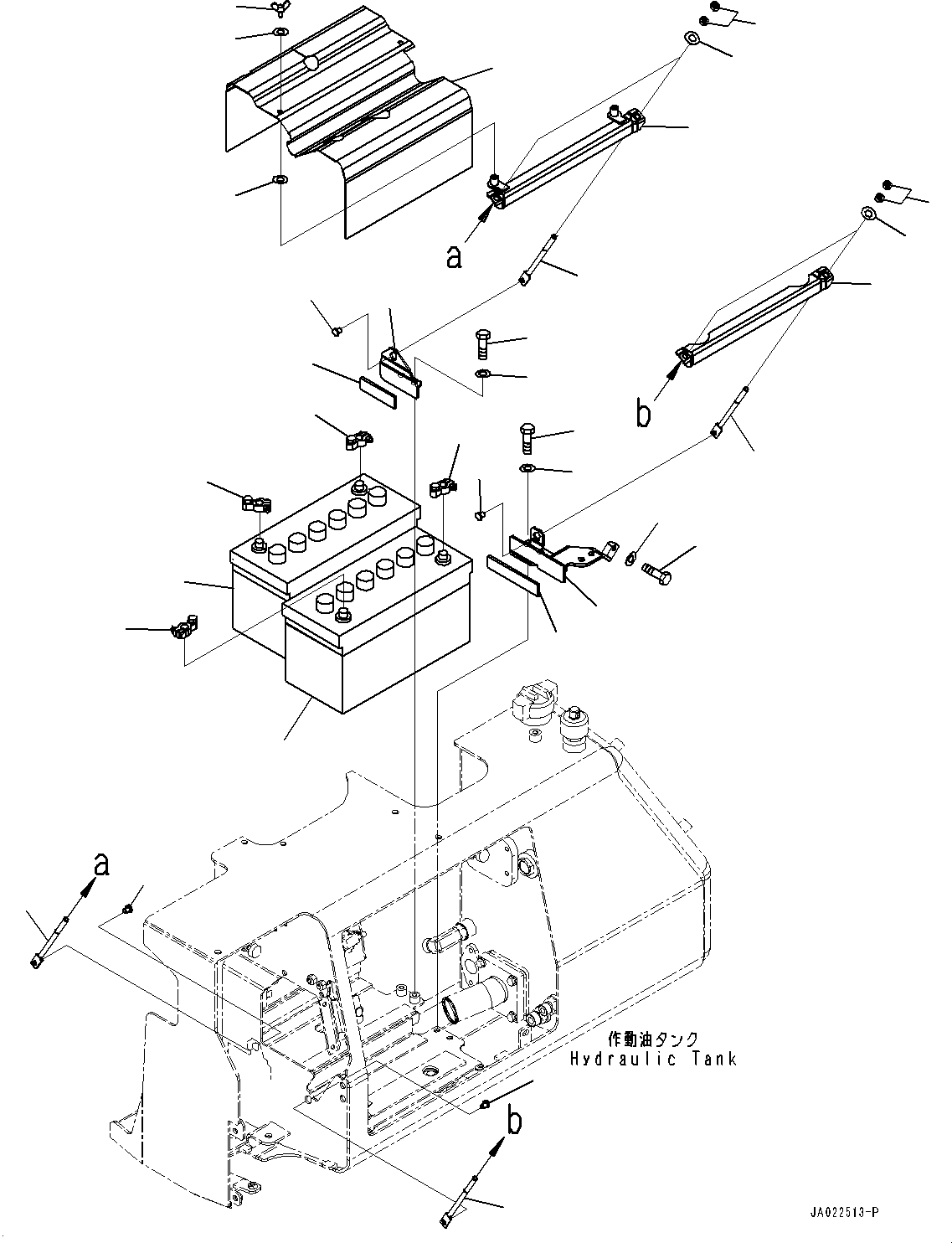 a

b

a

作動油タンク
Hydraulic Tank

b

JA022513-P