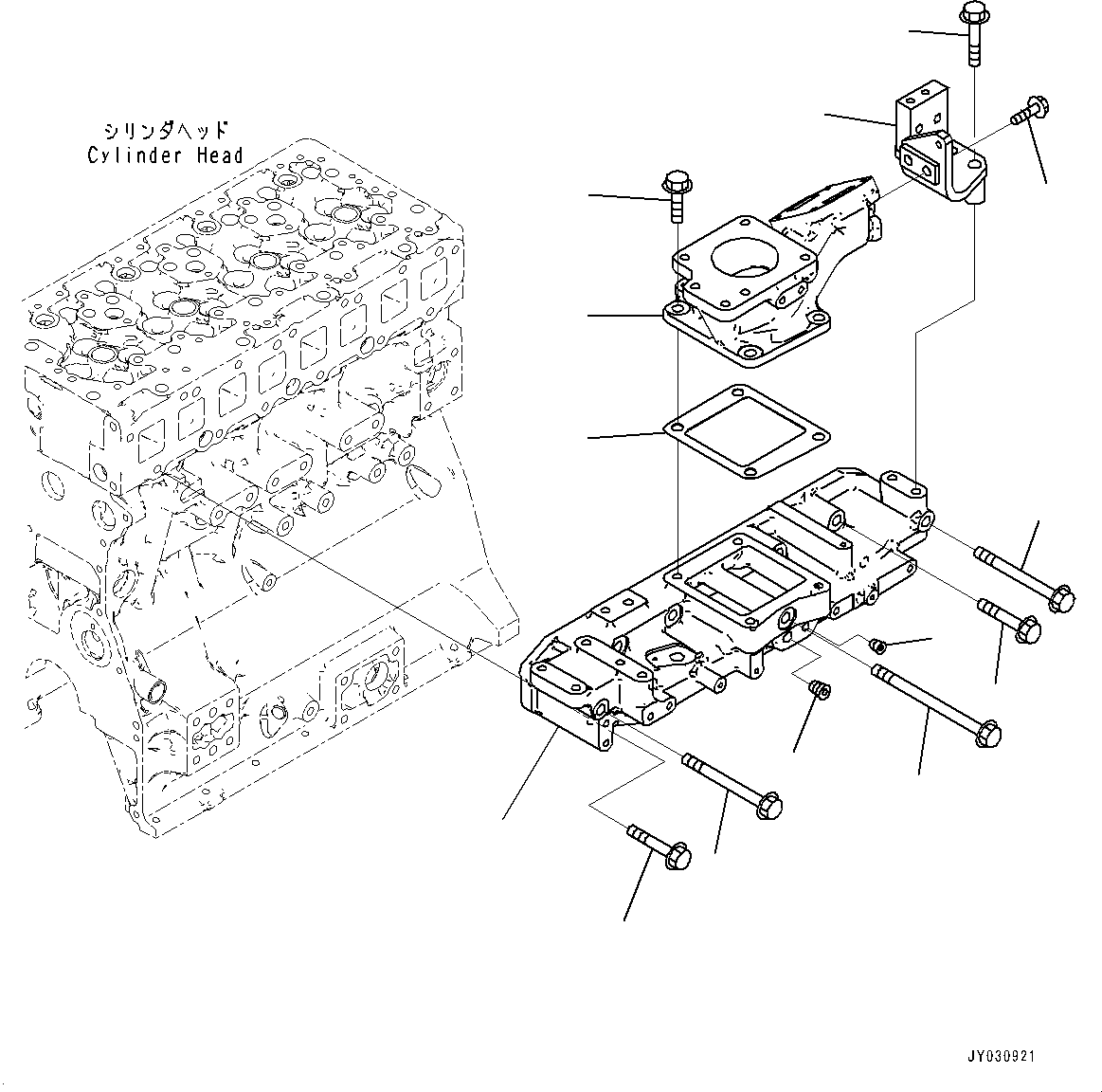 シリンダヘッド
Cylinder Head

JY030921