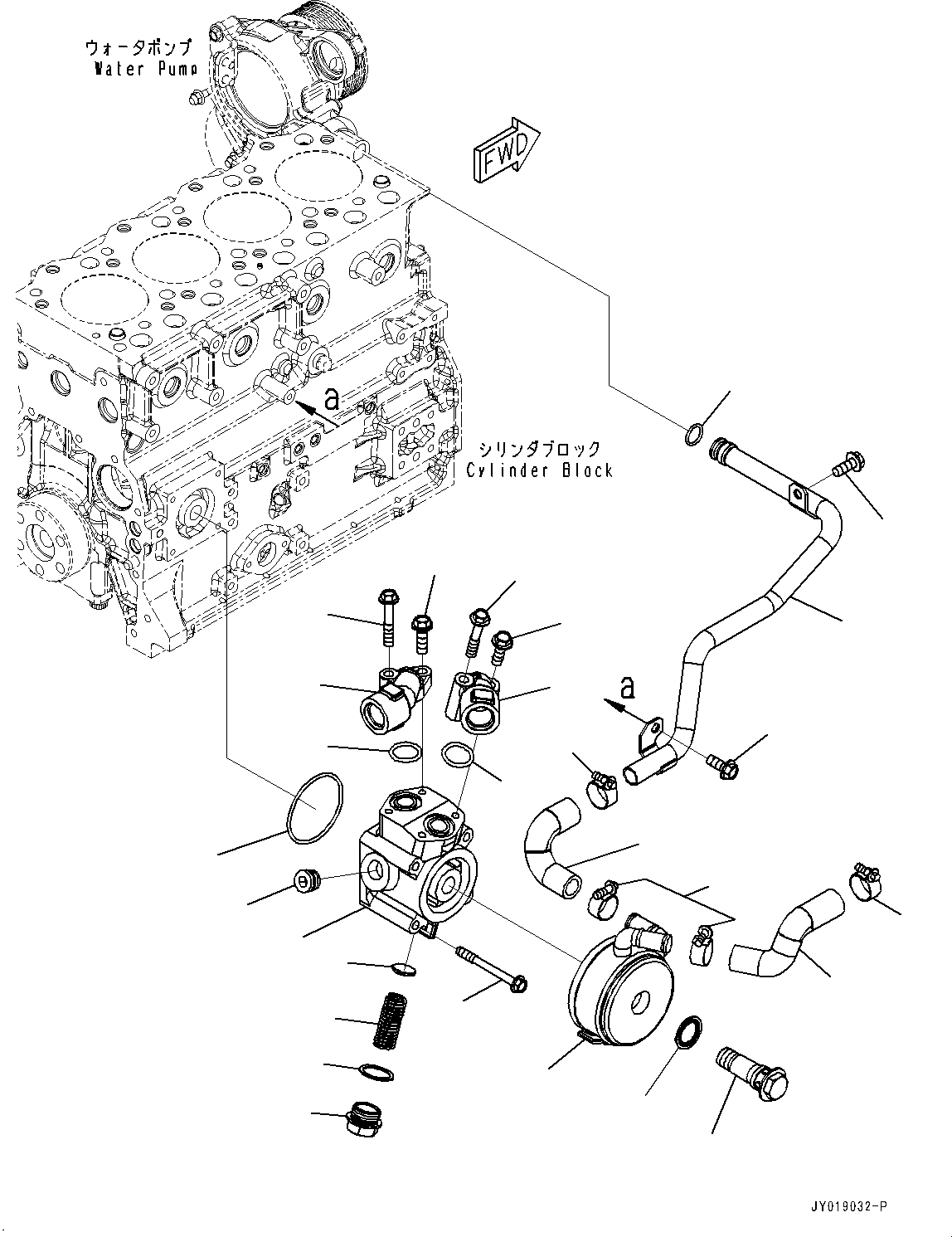 ウォータポンプ
Water Pump

FWD

a

シリンダブロック
Cylinder Block

a

JY019032-P