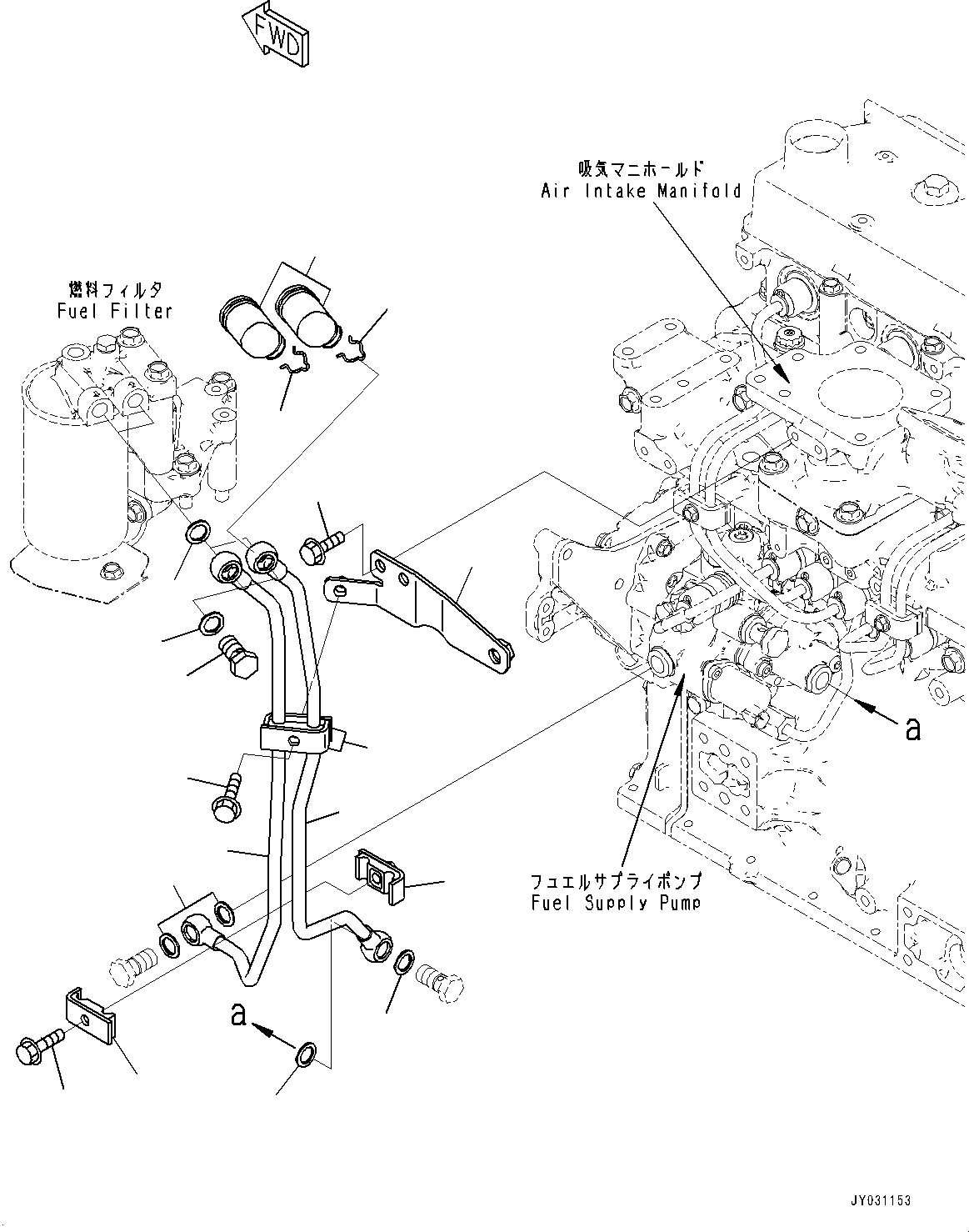 FWD

吸気マニホールド
Air Intake Manifold

燃料フィルタ
Fuel Filter

a

フュエルサプライポンプ
Fuel Supply Pump

a

JY031153