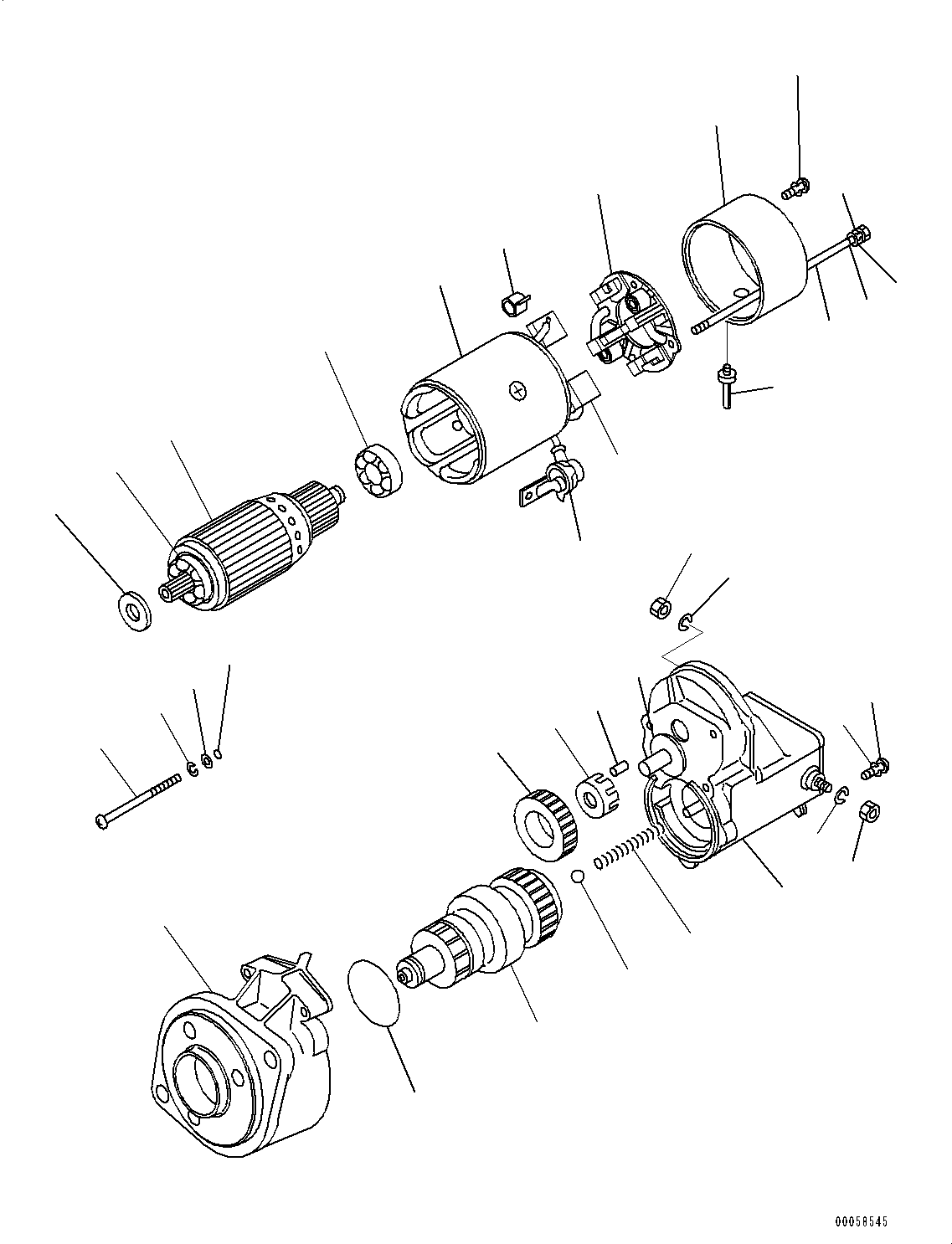 00058545