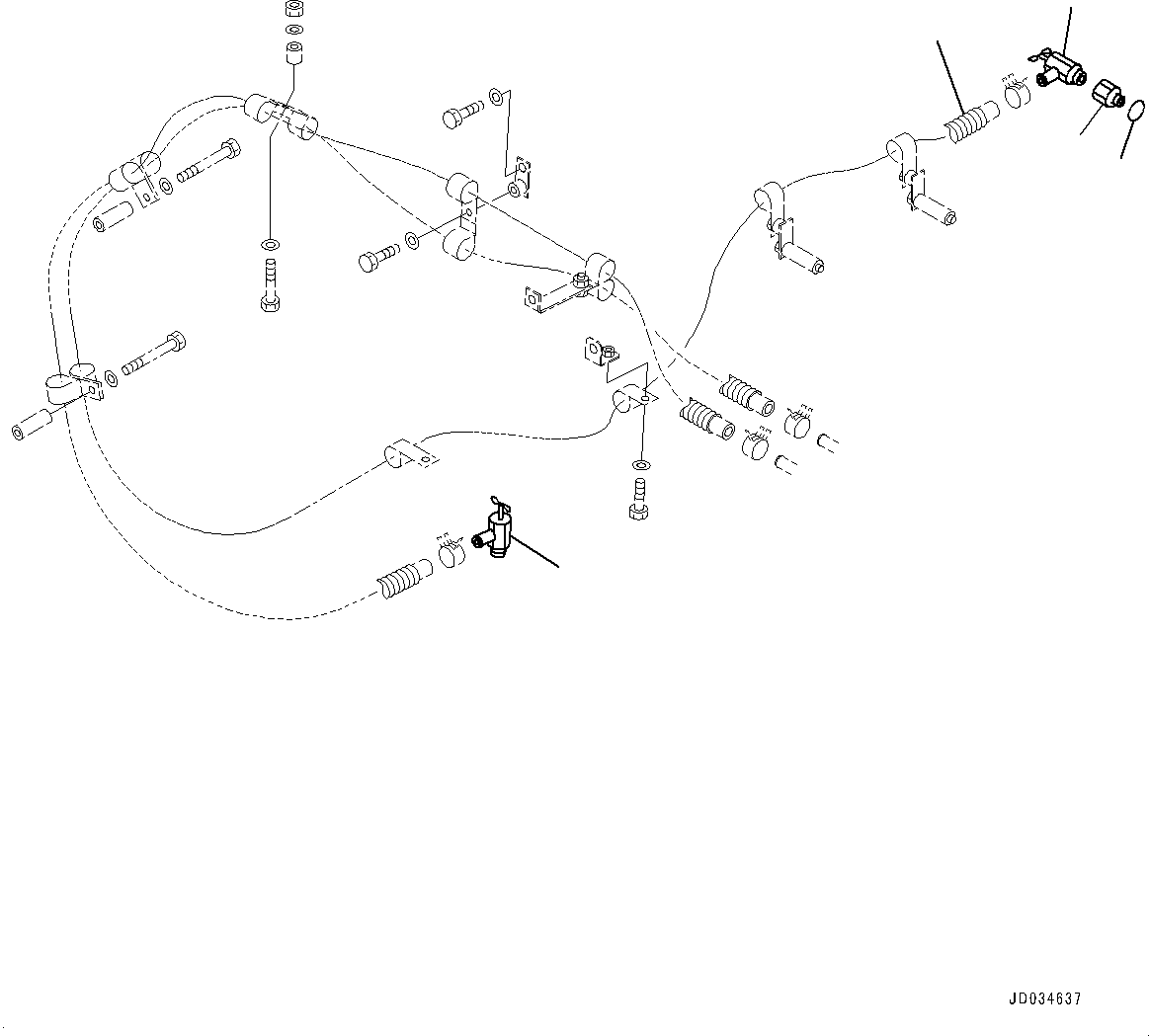 JD034637