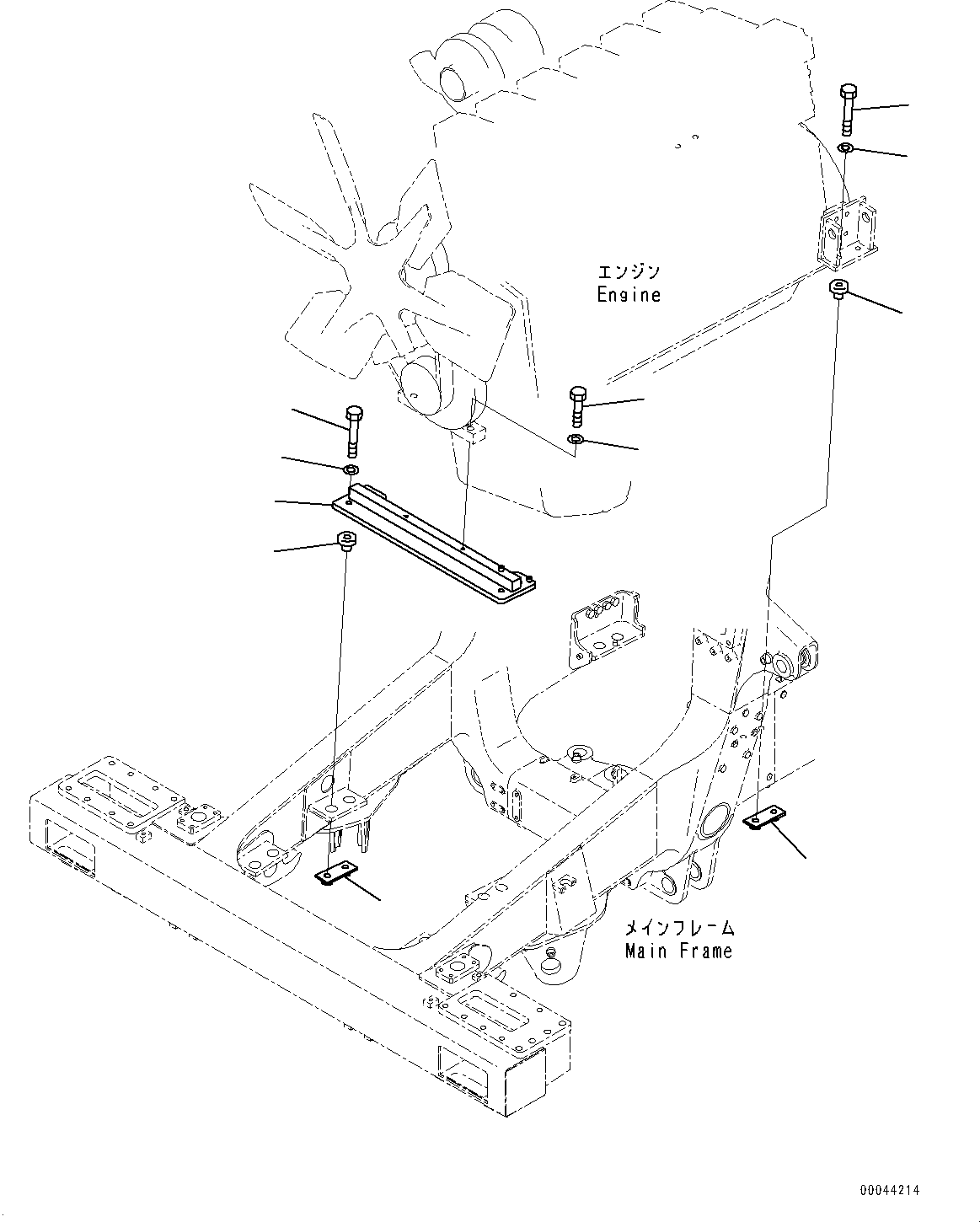 エンジン
Engine

メインフレーム
Main Frame

00044214