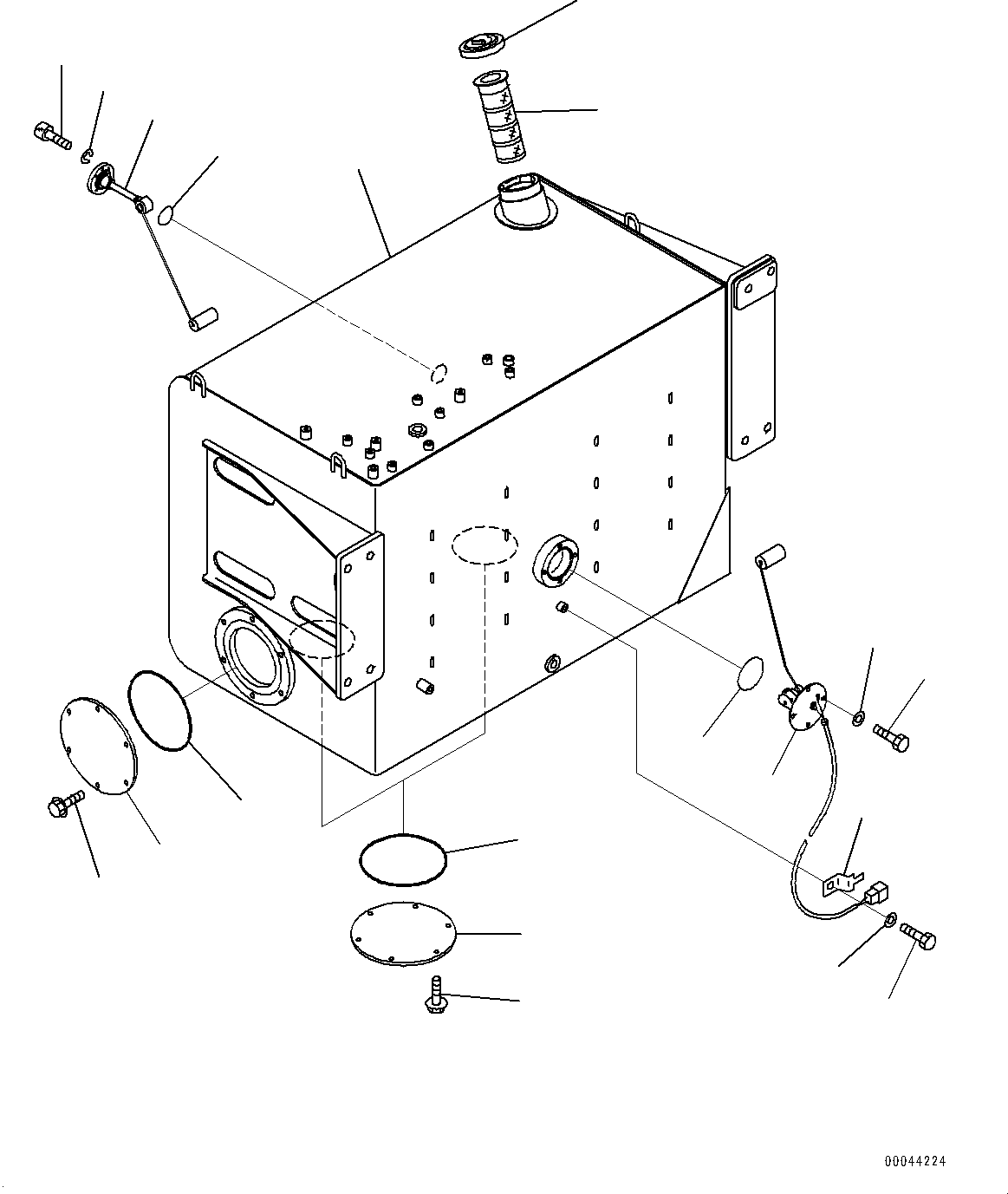 00044224