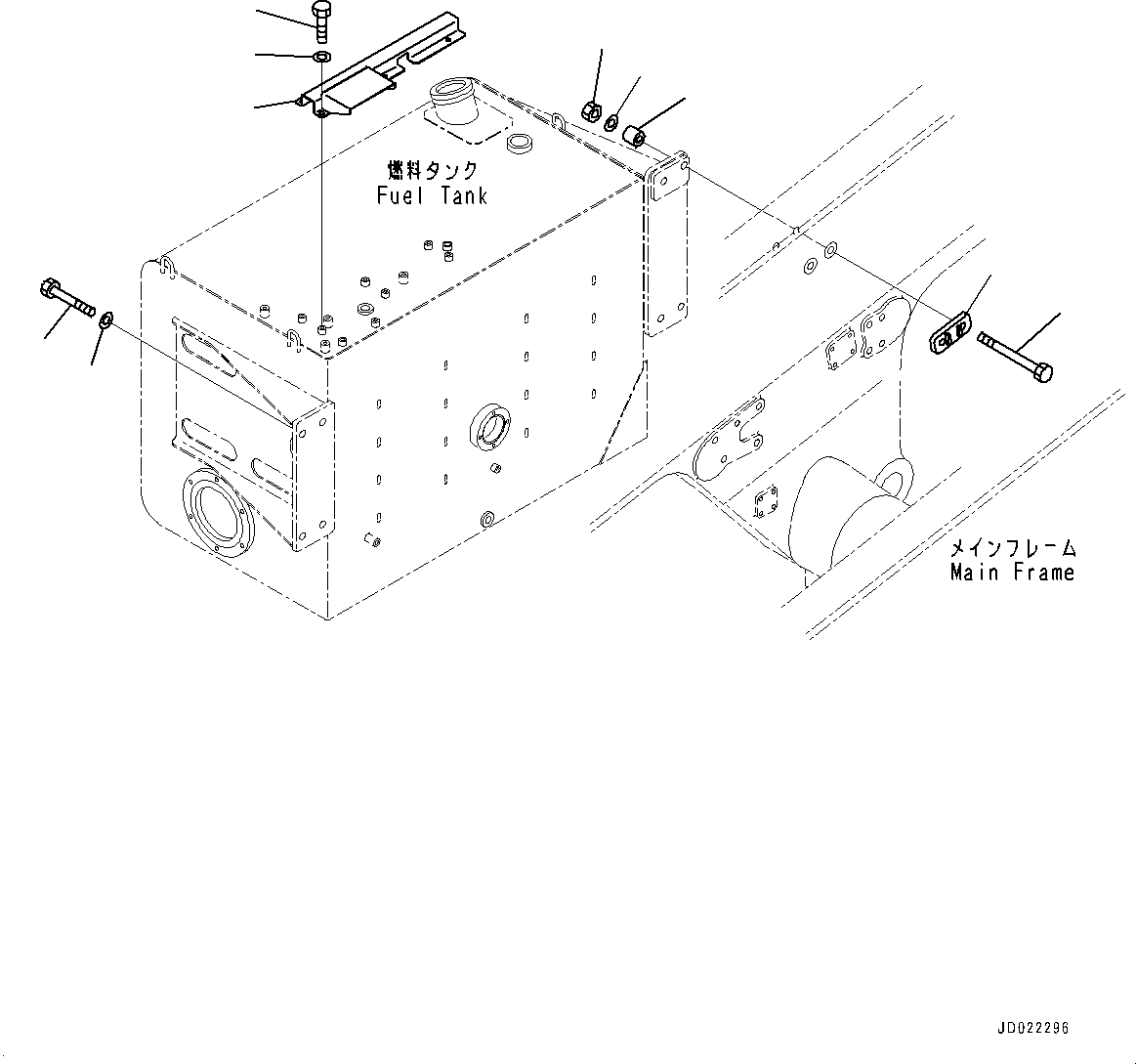 燃料タンク
Fuel Tank

メインフレーム
Main Frame

JD022296