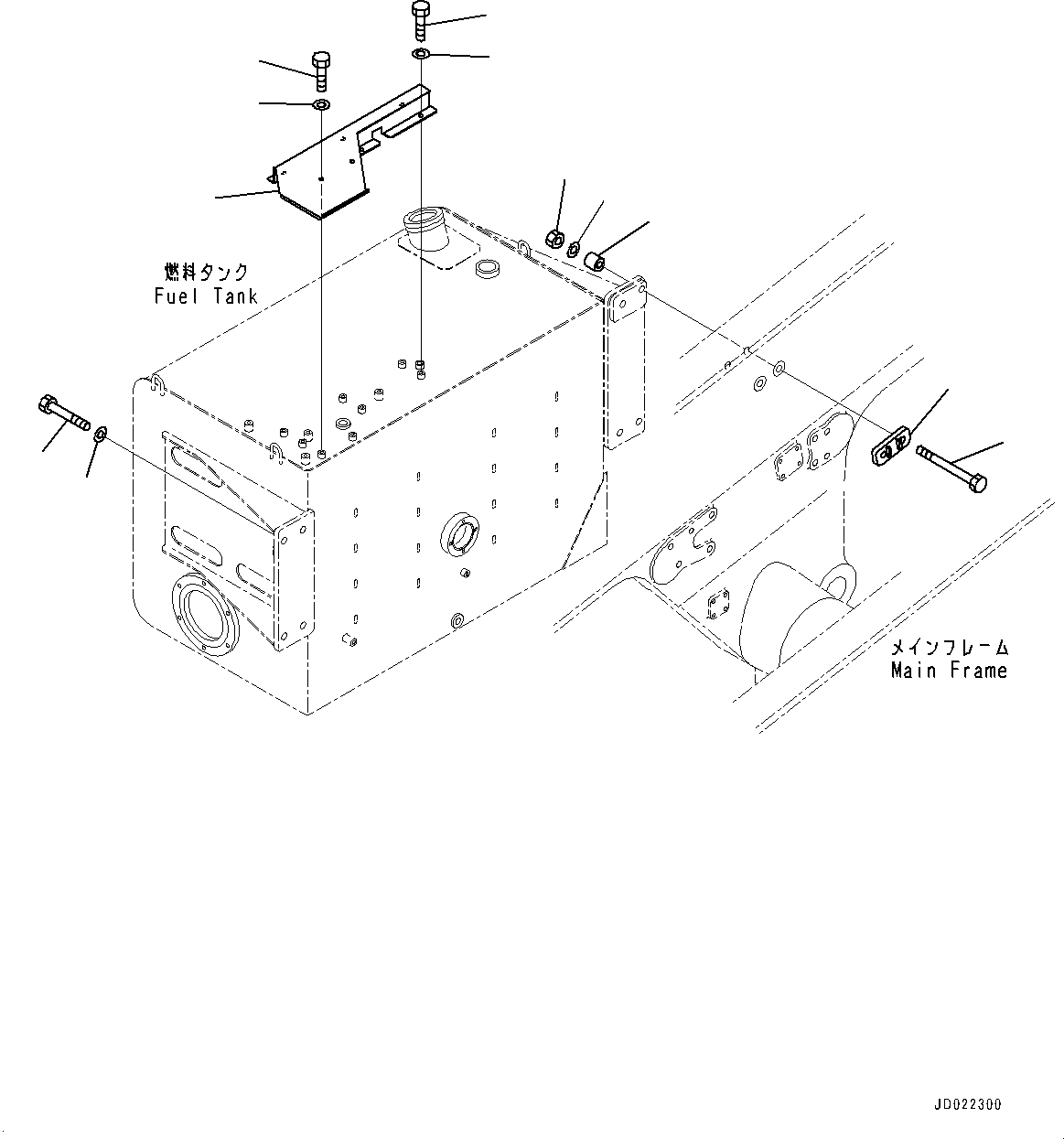 燃料タンク
Fuel Tank

メインフレーム
Main Frame

JD022300