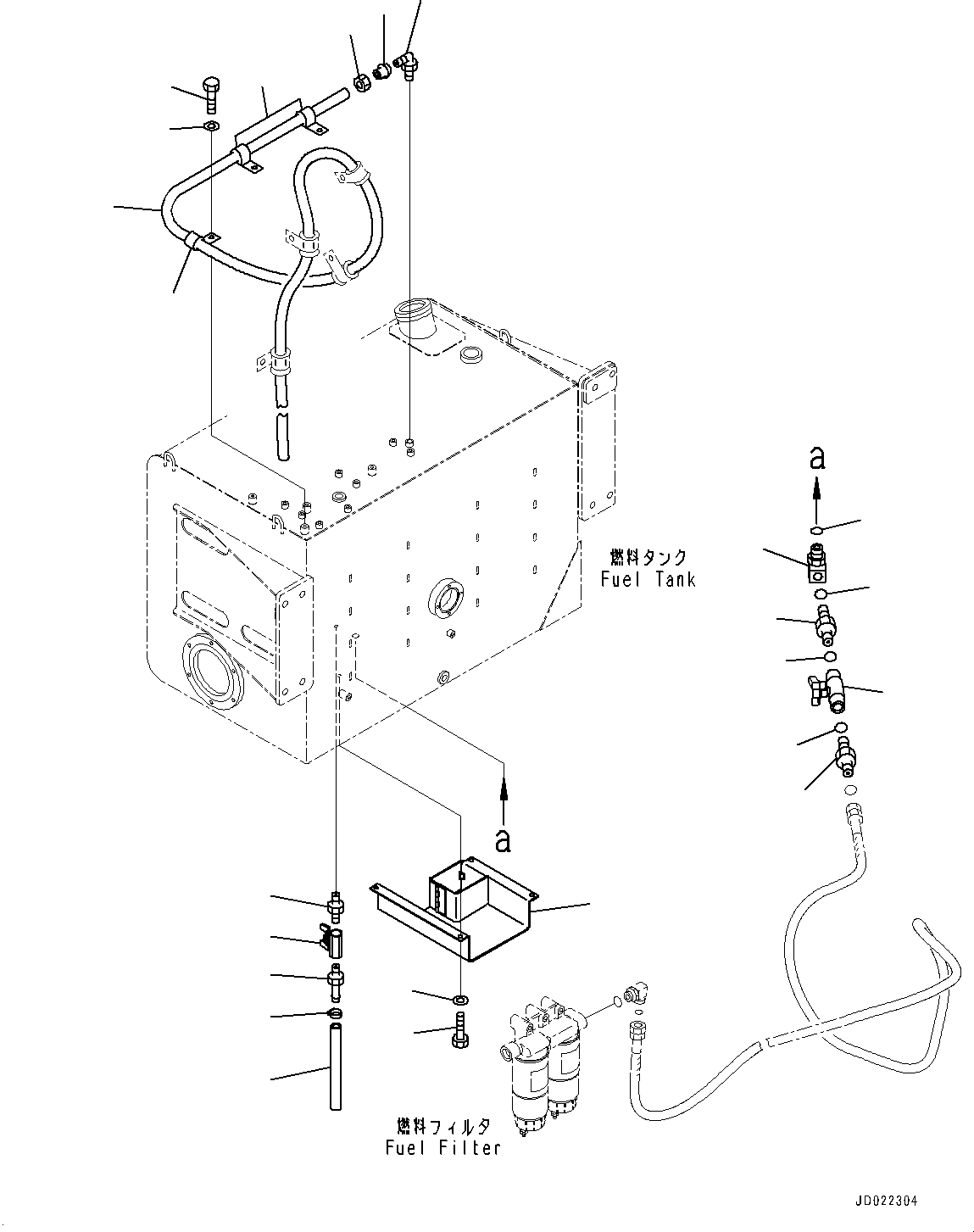 a

燃料タンク
Fuel Tank

a

燃料フィルタ
Fuel Filter

JD022304