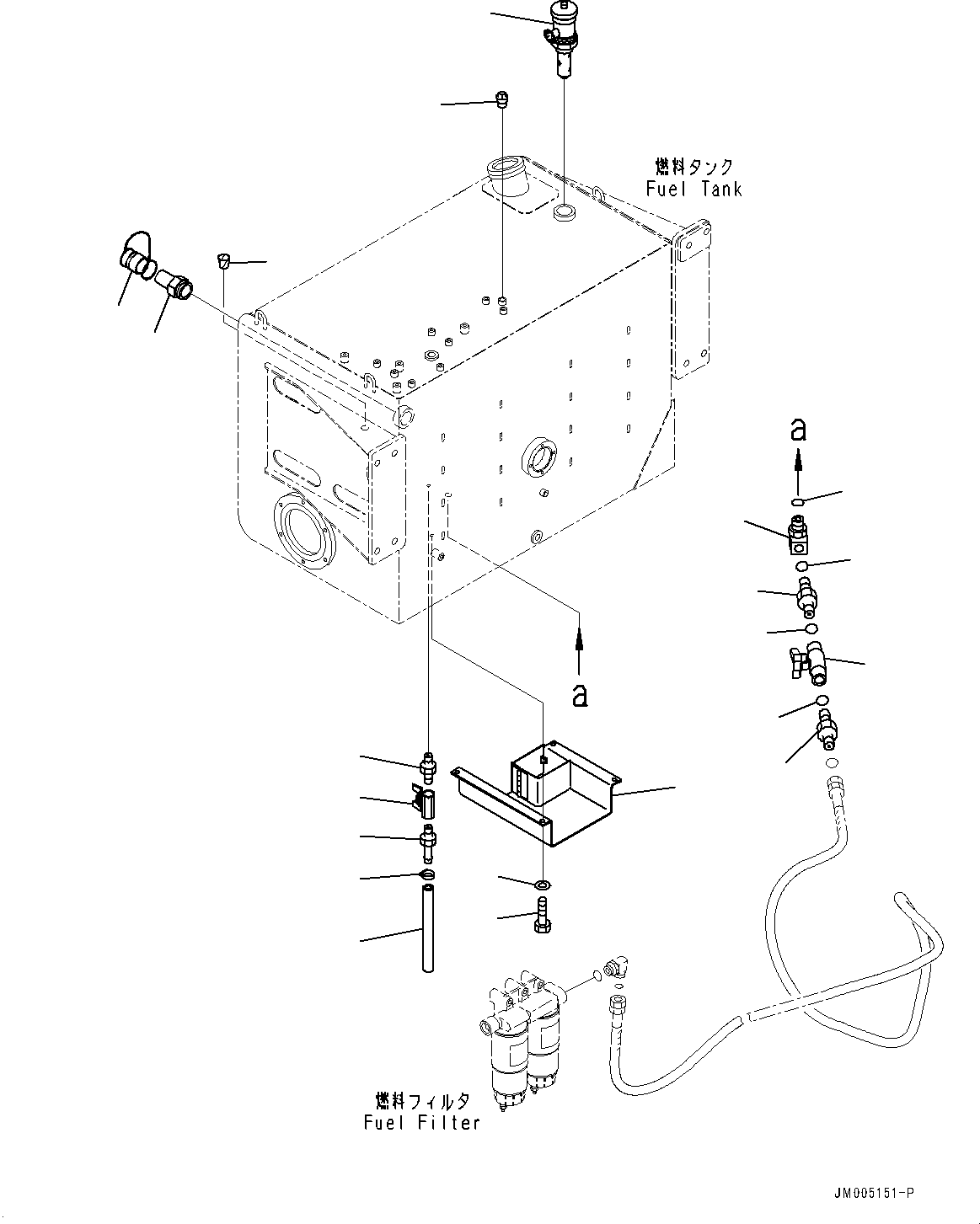 燃料タンク
Fuel Tank

a

a

燃料フィルタ
Fuel Filter

JM005151-P