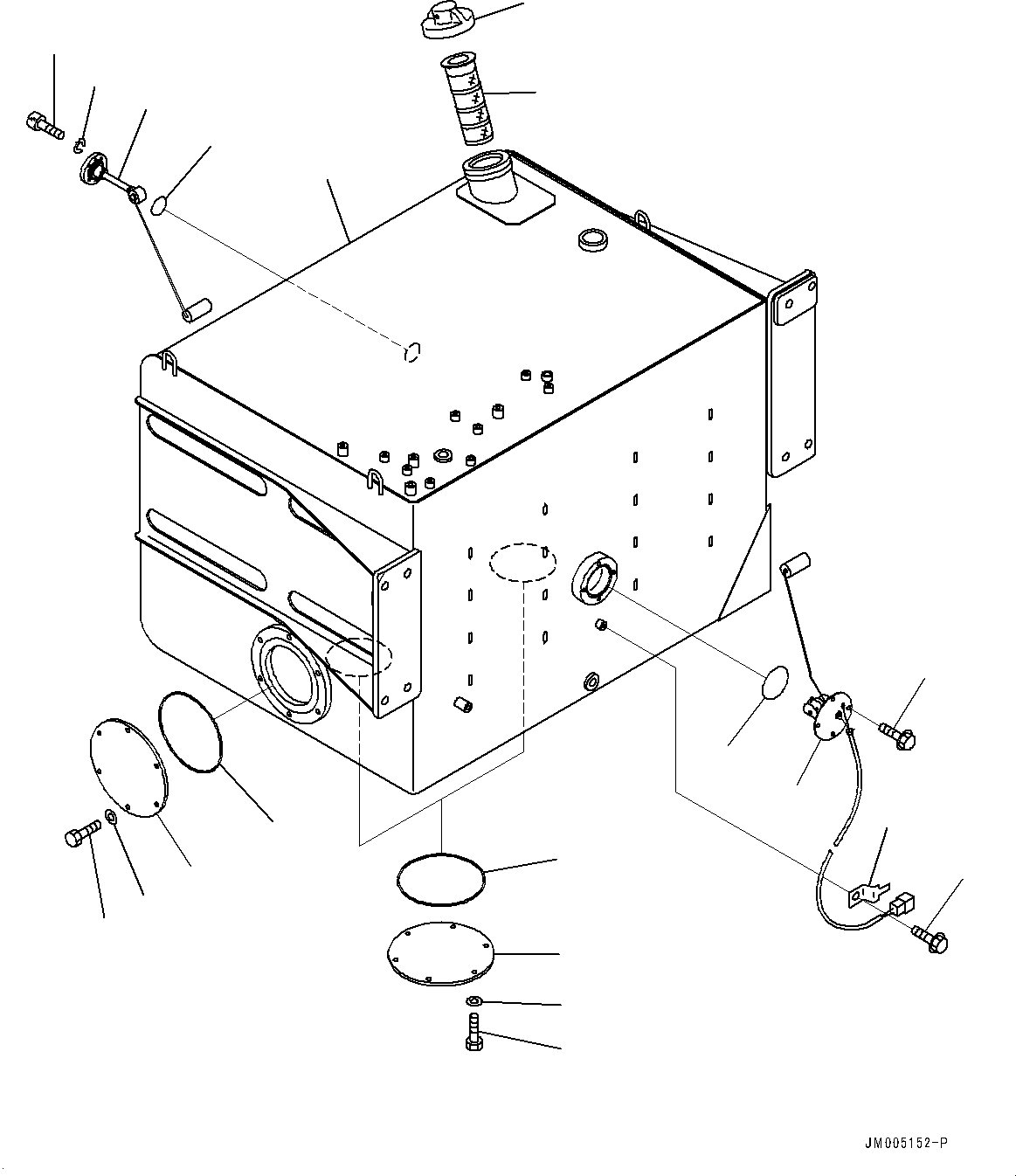 JM005152-P