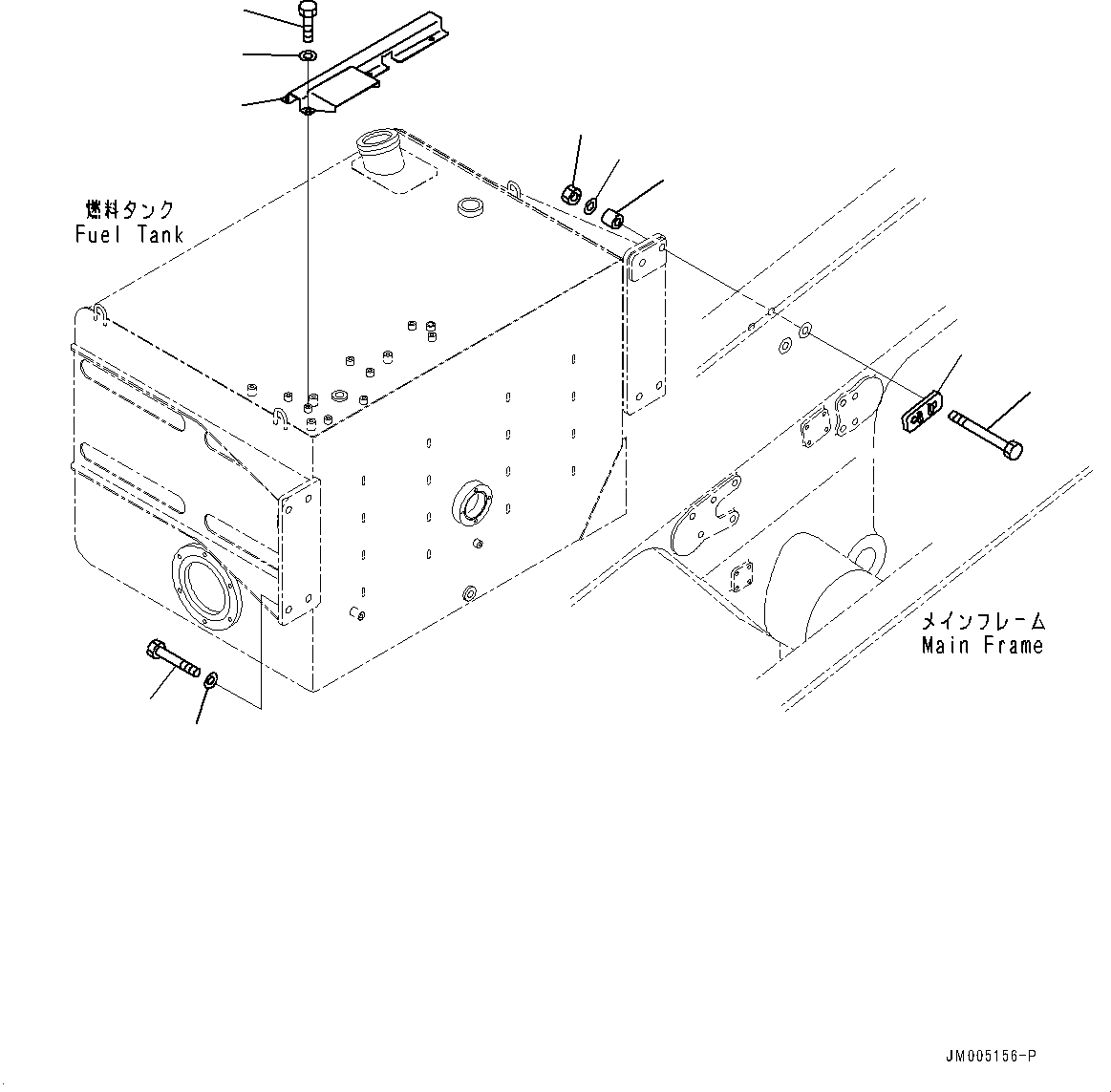 燃料タンク
Fuel Tank

メインフレーム
Main Frame

JM005156-P