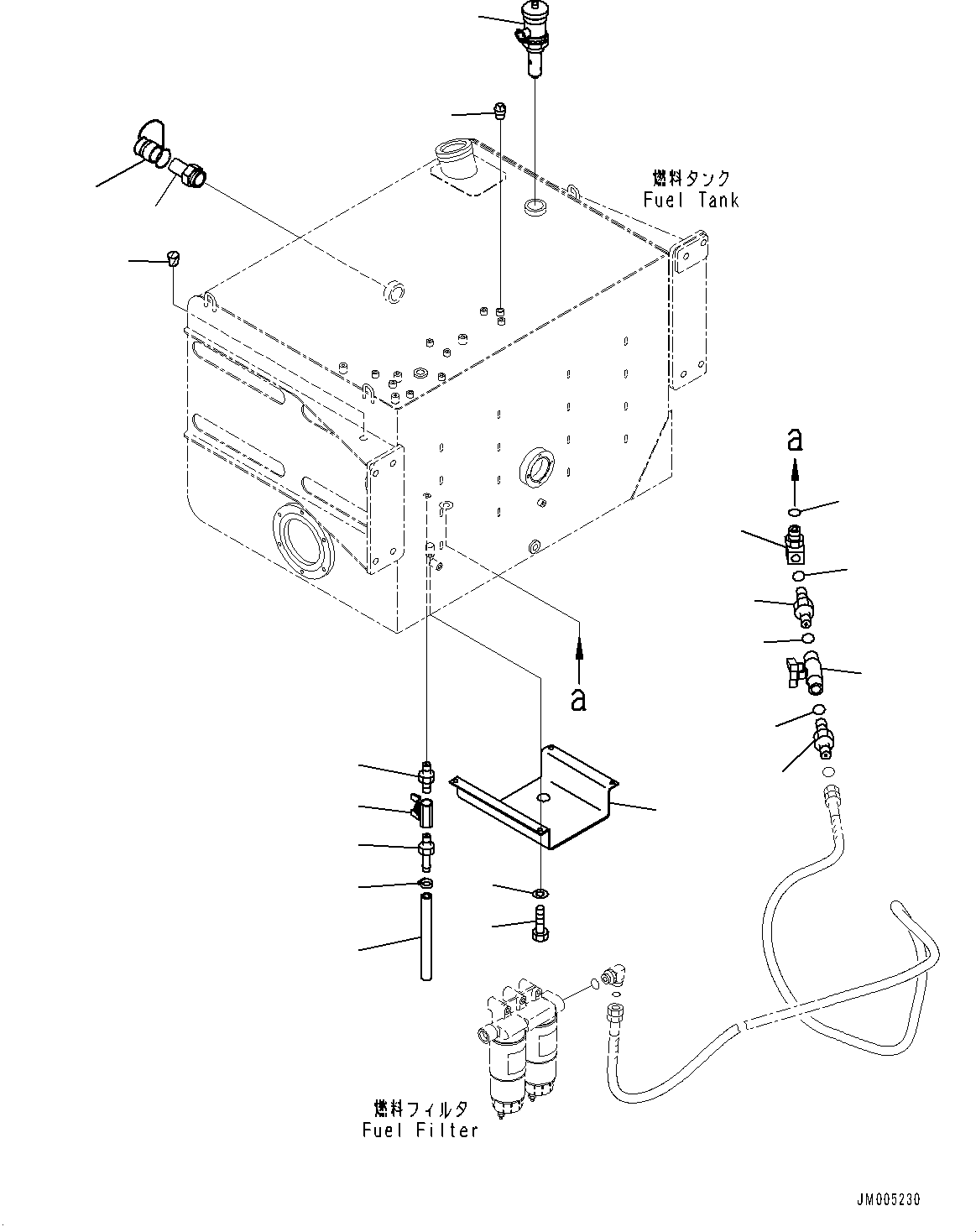 燃料タンク
Fuel Tank

a

a

燃料フィルタ
Fuel Filter

JM005230