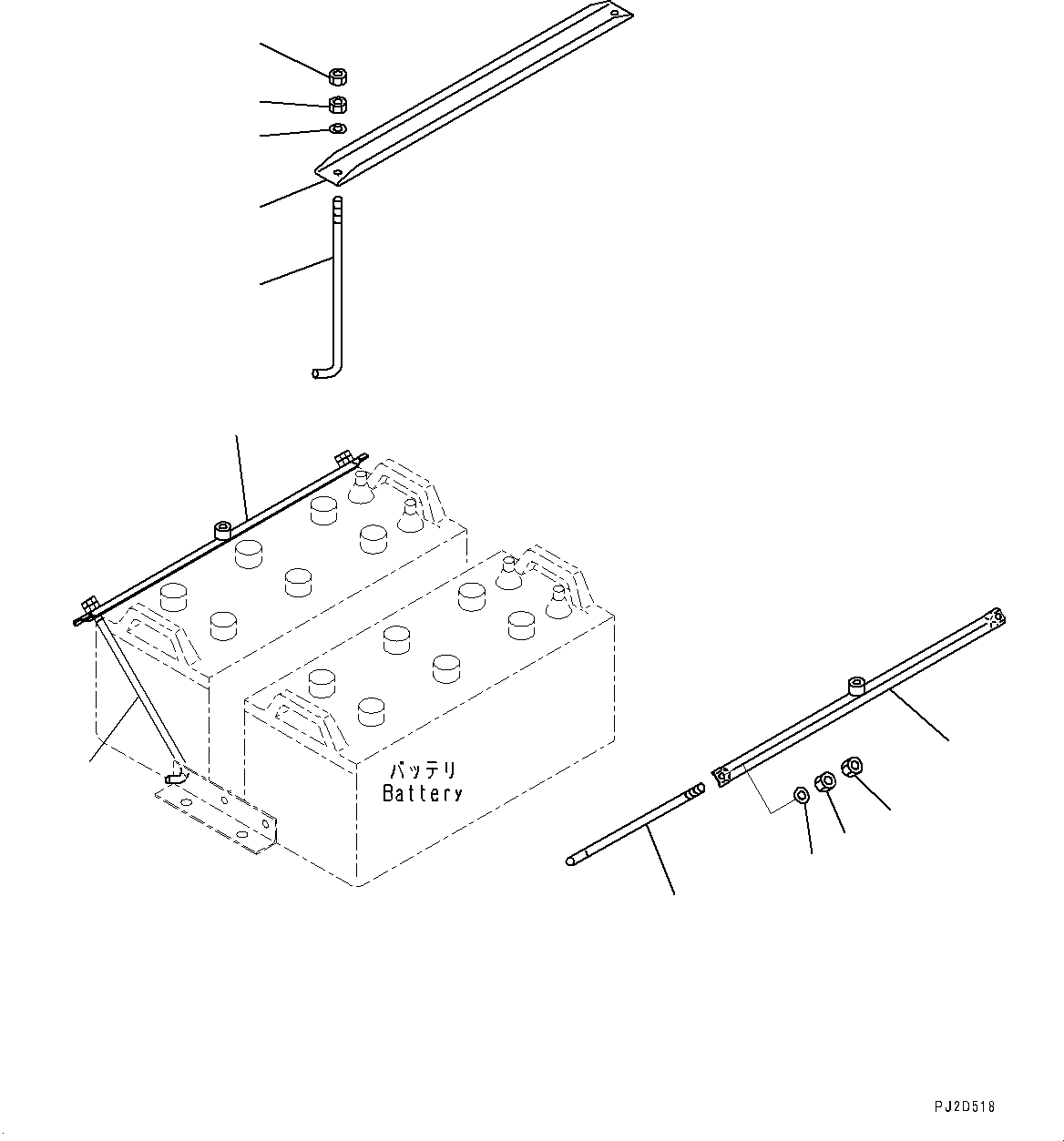 バッテリ
Battery

PJ2D518