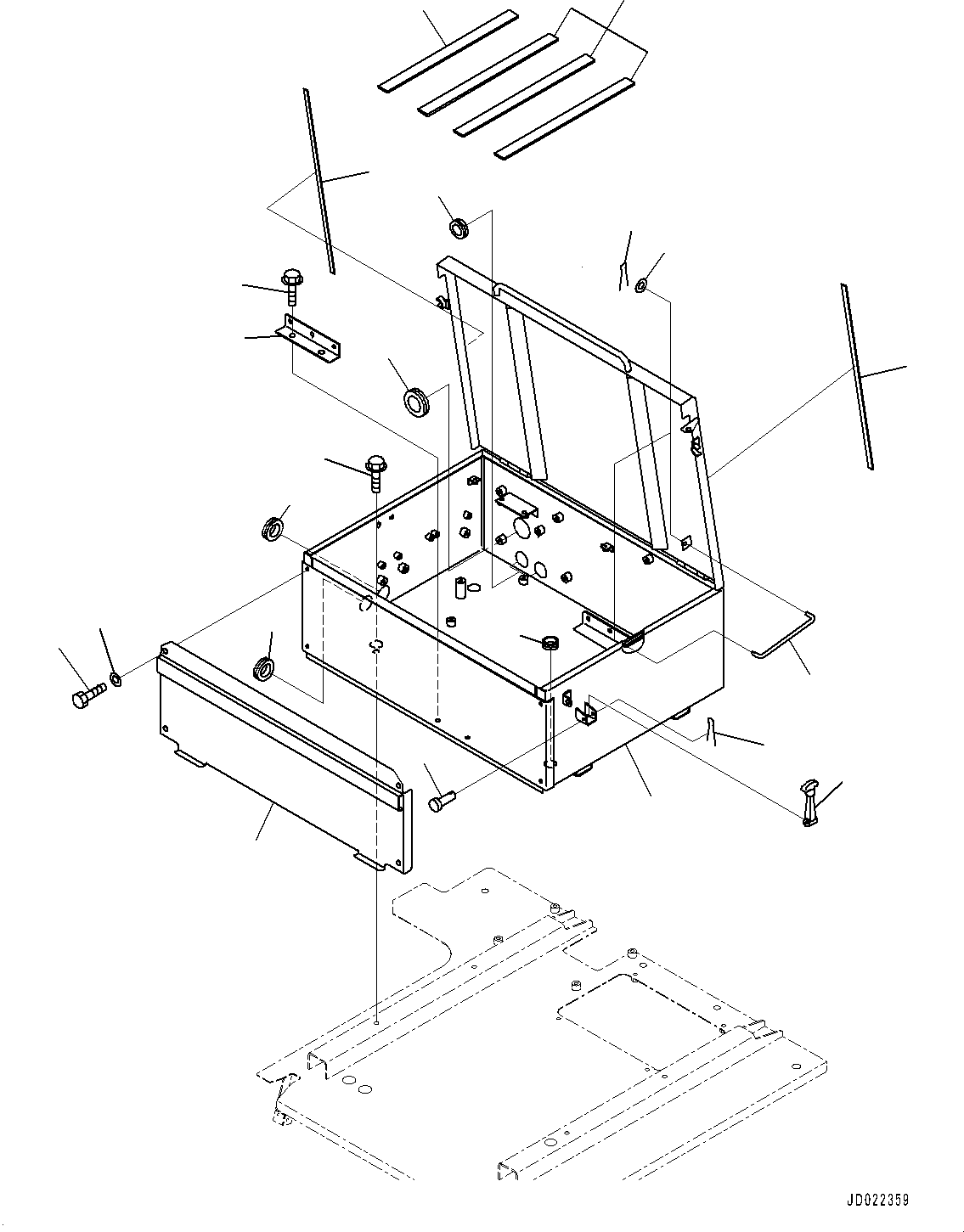 JD022359