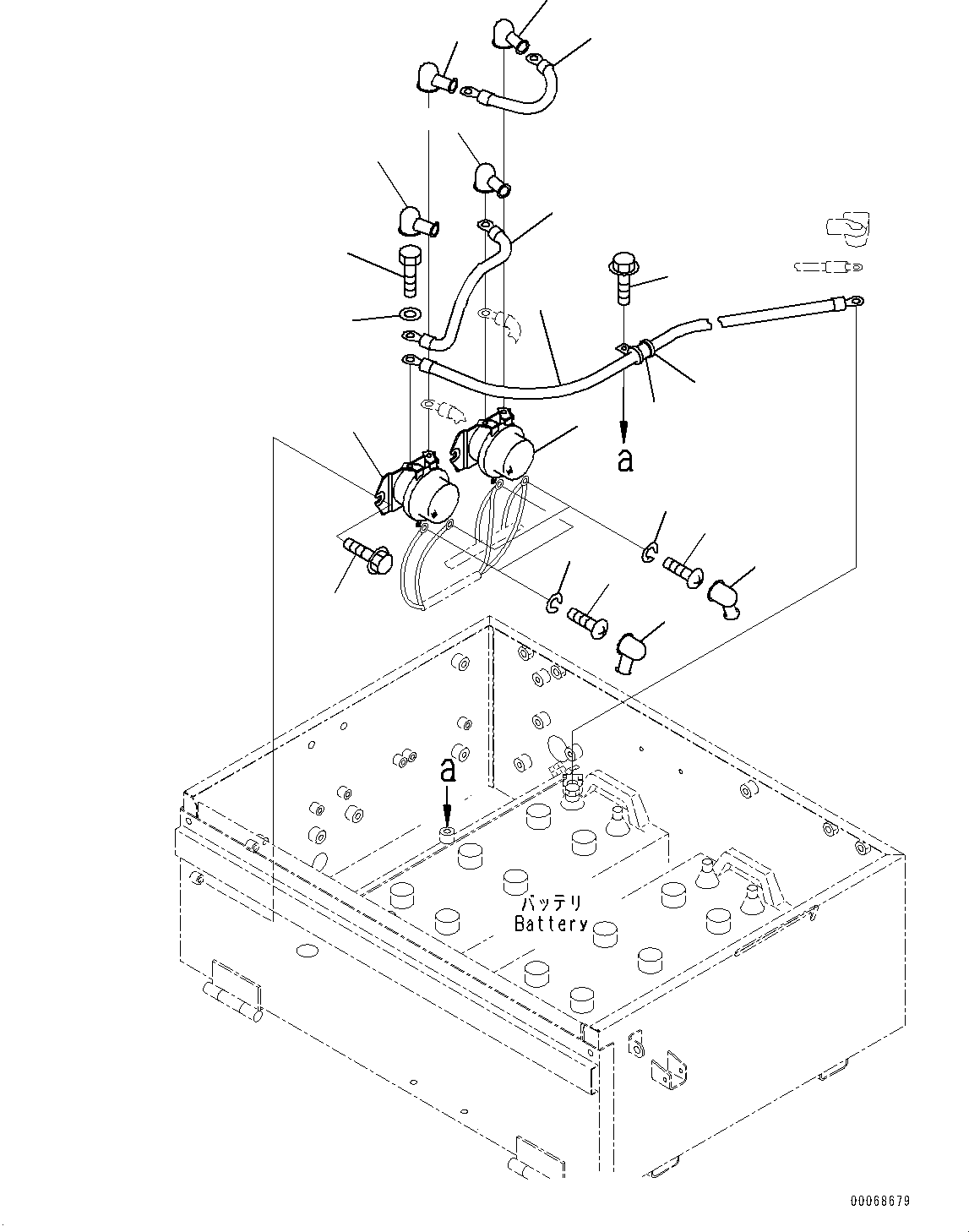 a

a

バッテリ
Battery

00068679