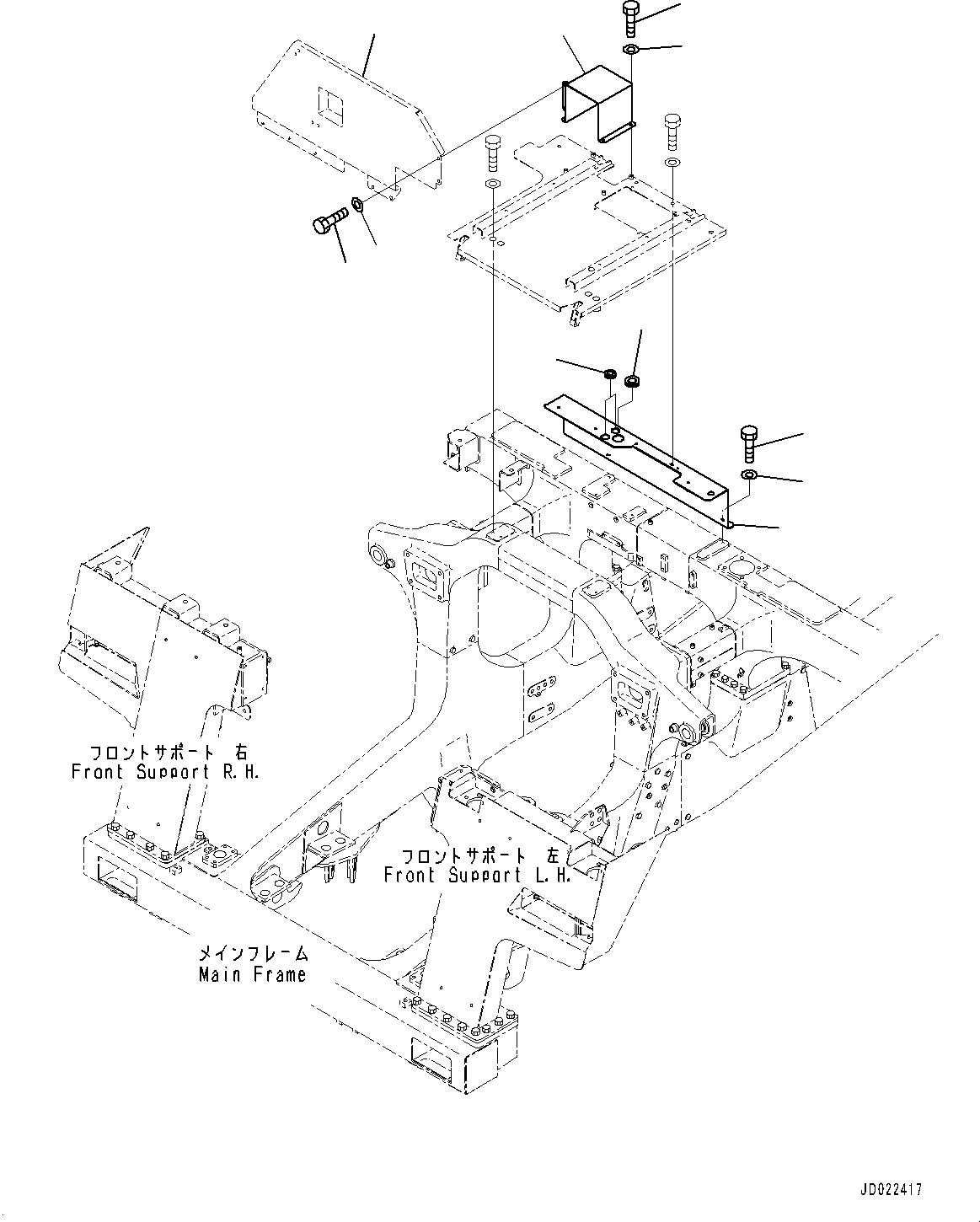 フロントサポート 右
Front Support R.H.

フロントサポート 左
Front Support L.H.

メインフレーム
Main Frame

JD022417