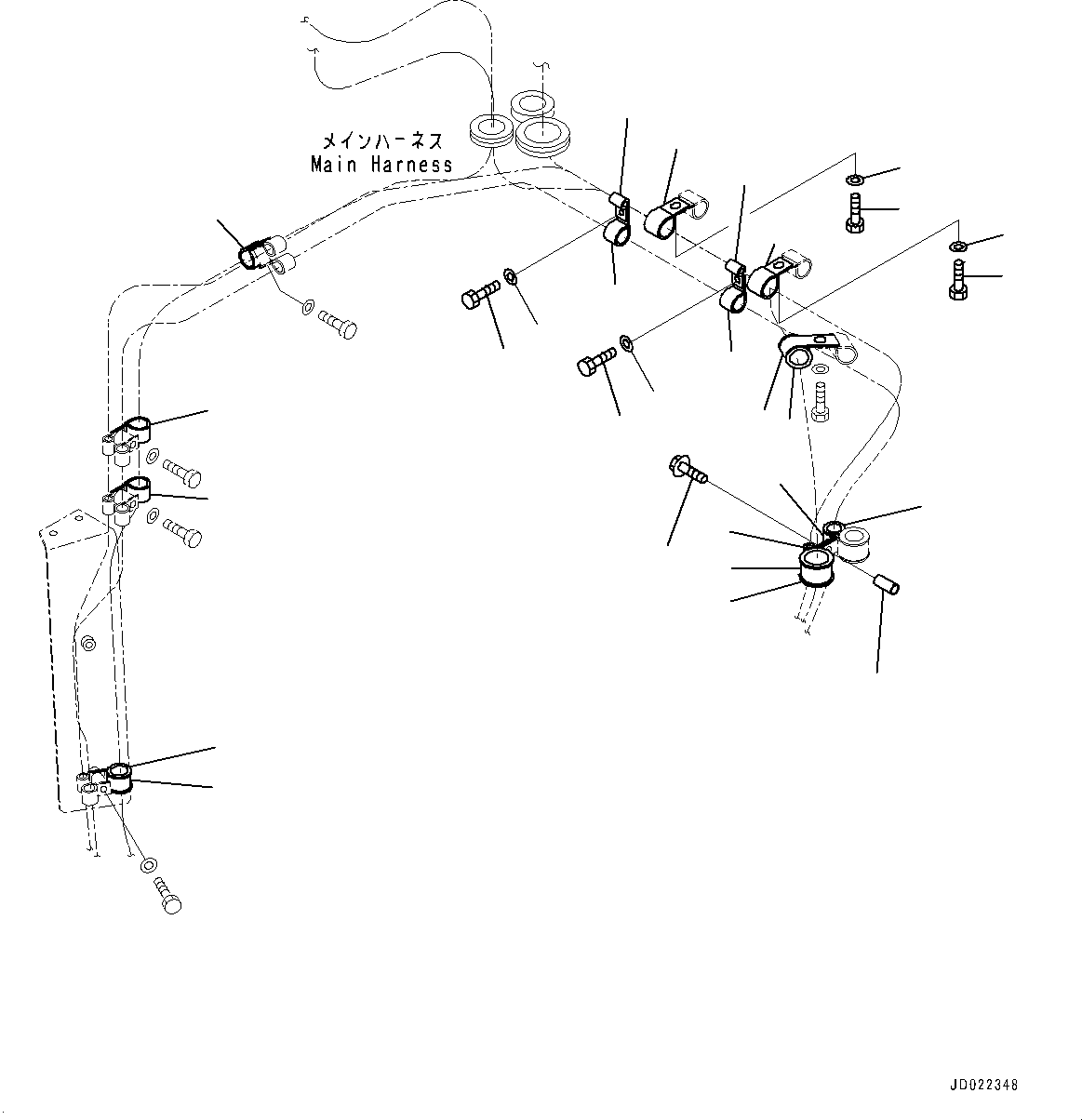 メインハーネス
Main Harness

JD022348