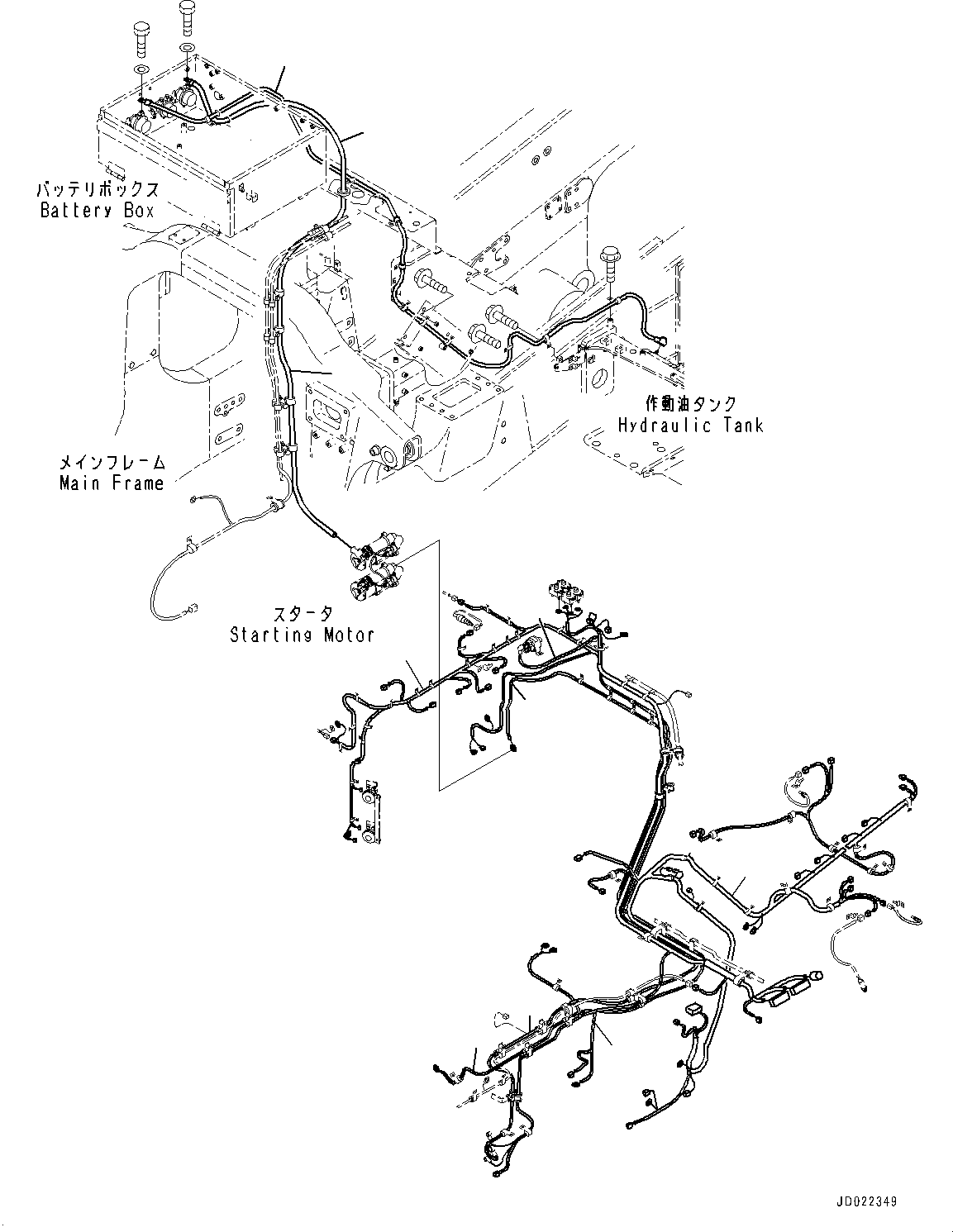 バッテリボックス
Battery Box

作動油タンク
Hydraulic Tank

メインフレーム
Main Frame

スタータ
Starting Motor

JD022349