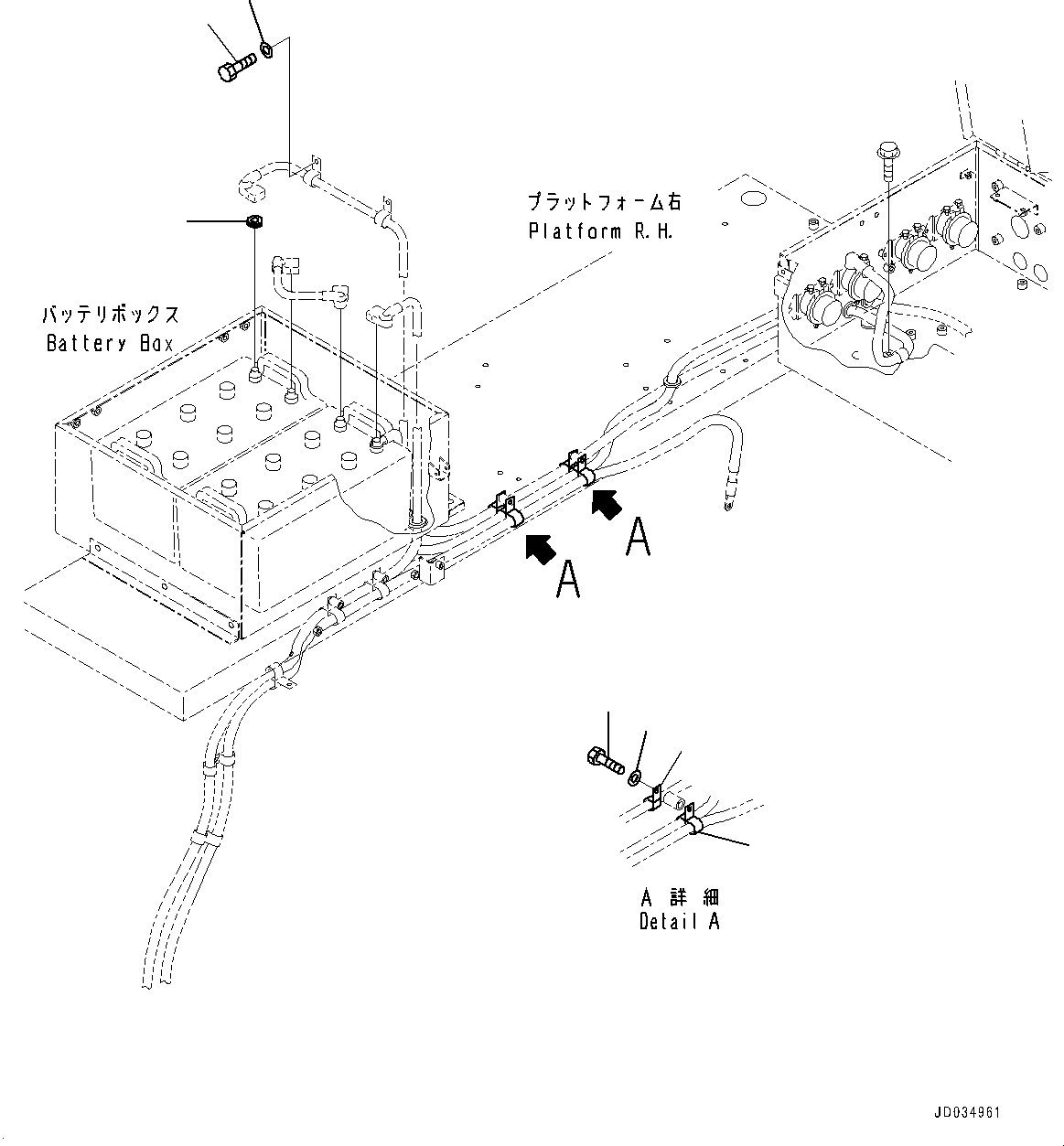 プラットフォーム右
Platform R.H.

バッテリボックス
Battery Box

A

A

A 詳 細
Detail A

JD034961