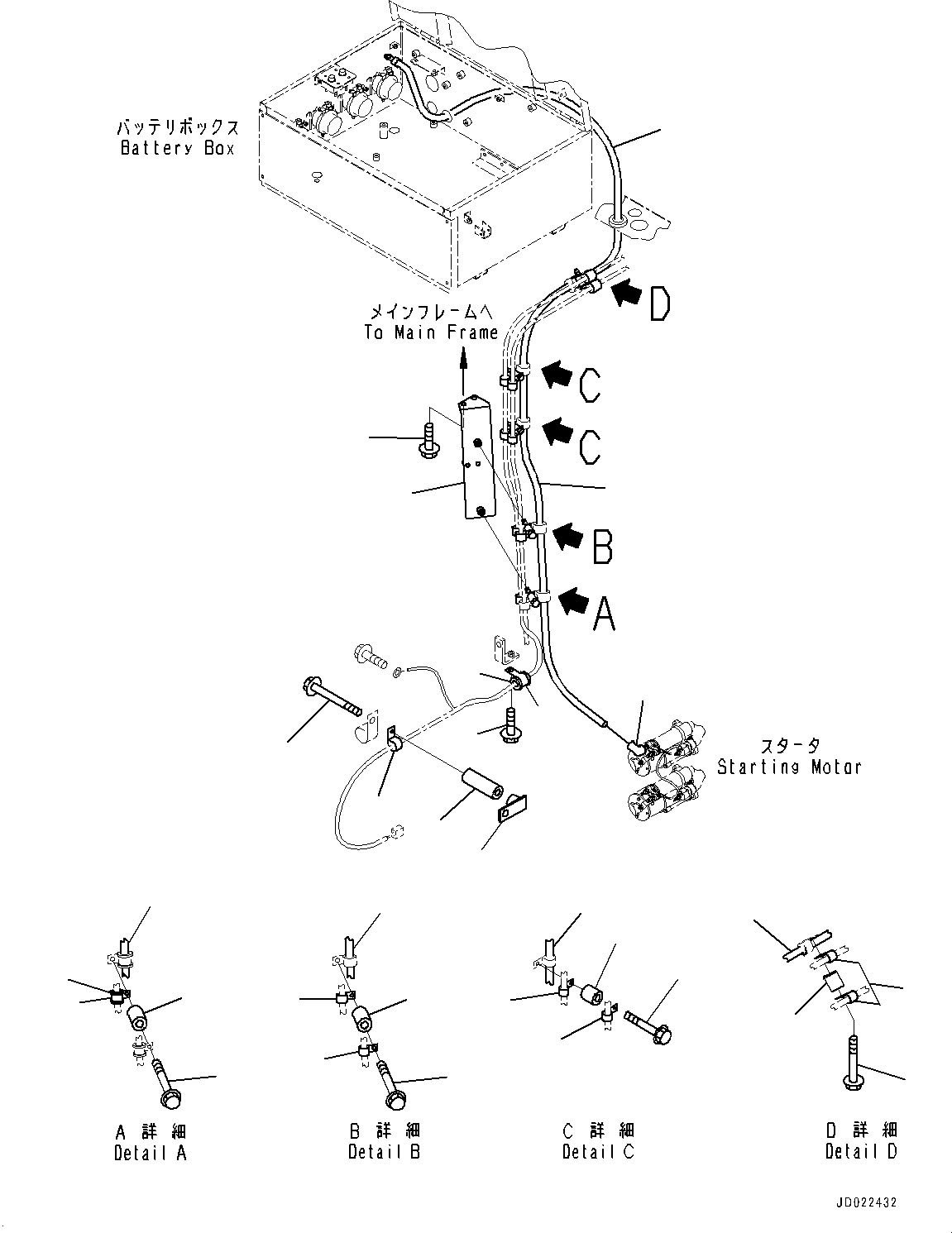 バッテリボックス
Battery Box

メインフレームへ
To Main Frame

D

C

C

B

A

スタータ
Starting Motor

A 詳 細
Detail A

B 詳 細
Detail B

C 詳 細
Detail C

D 詳 細
Detail D

JD022432