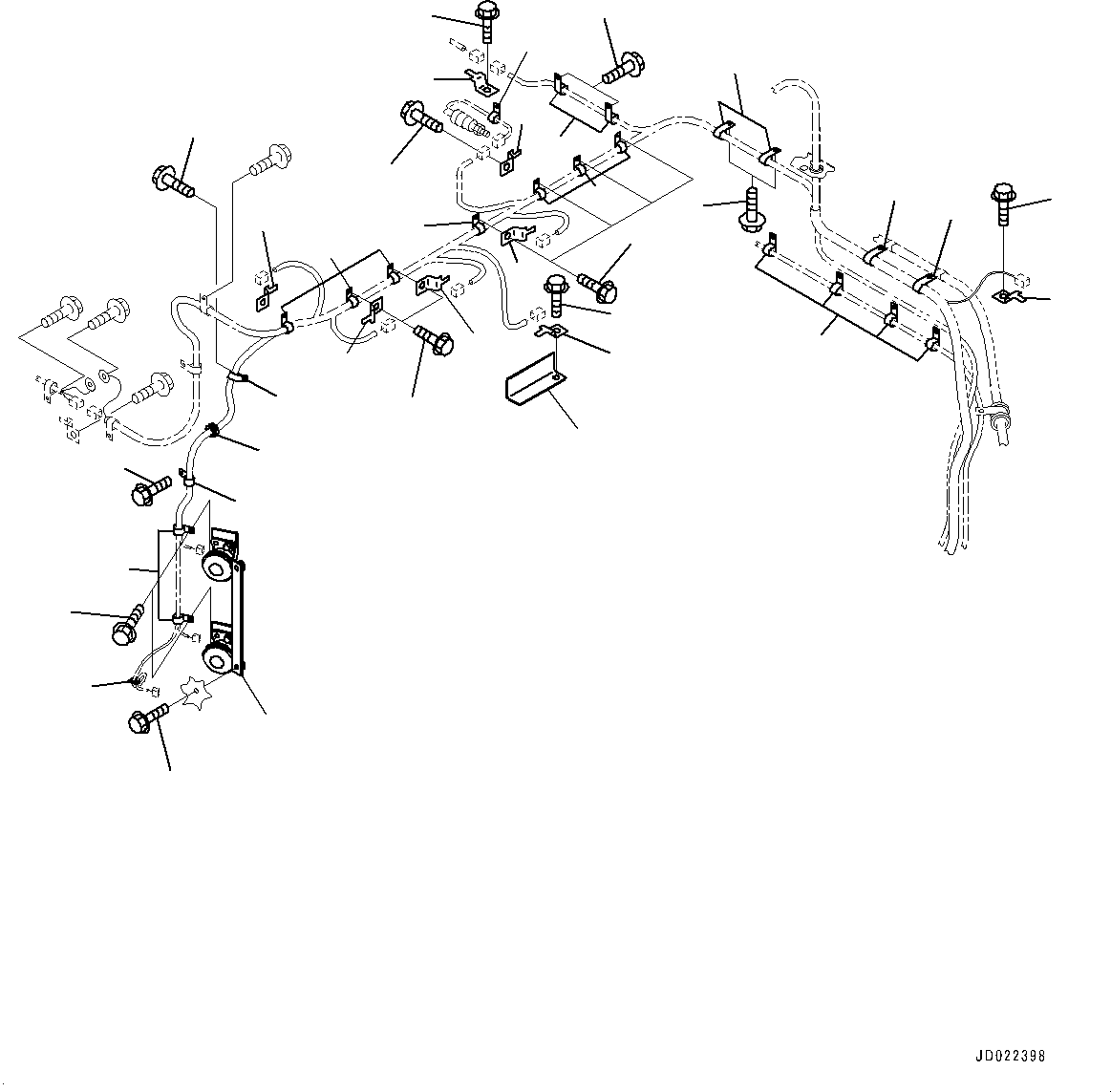 JD022398