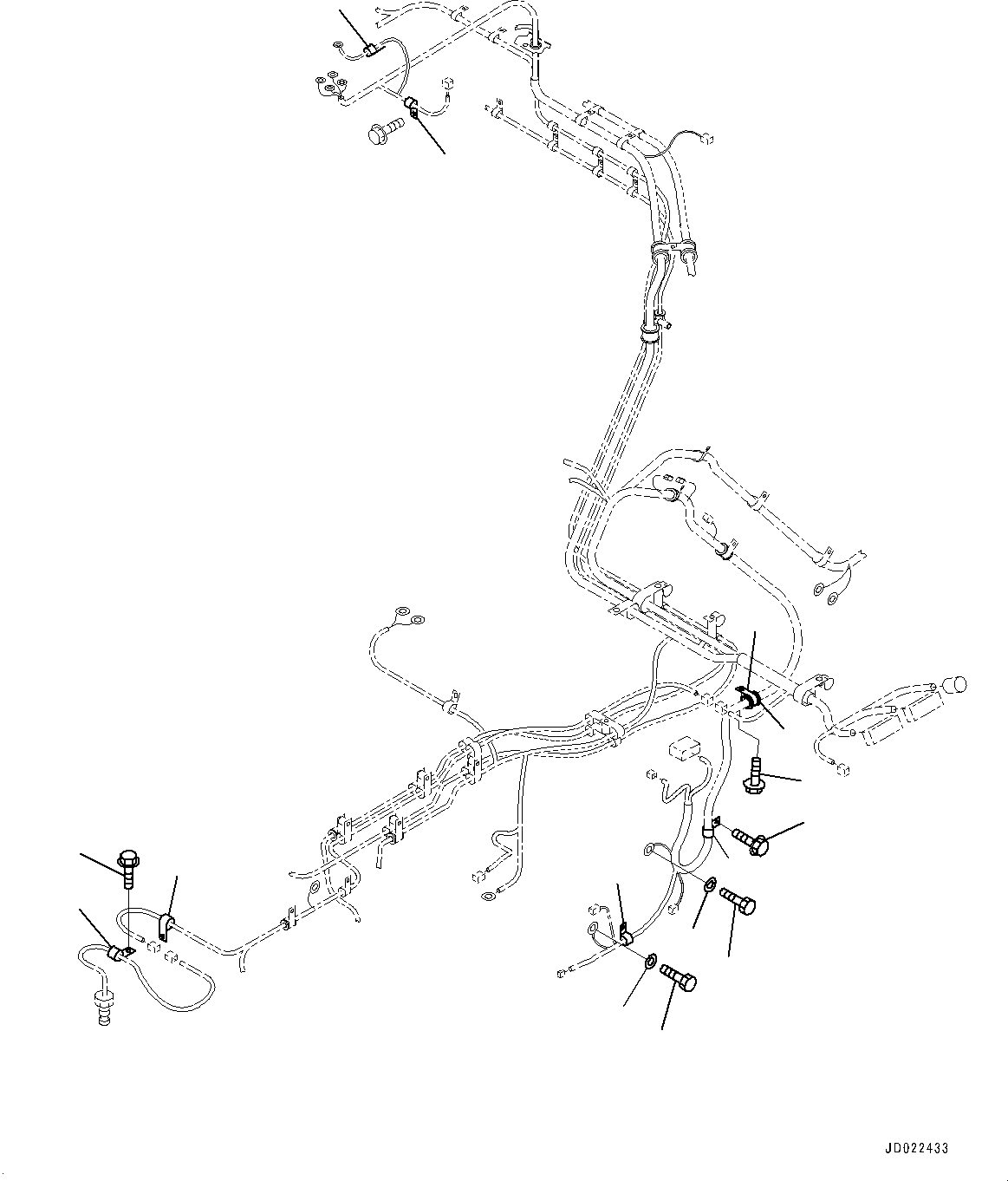 JD022433