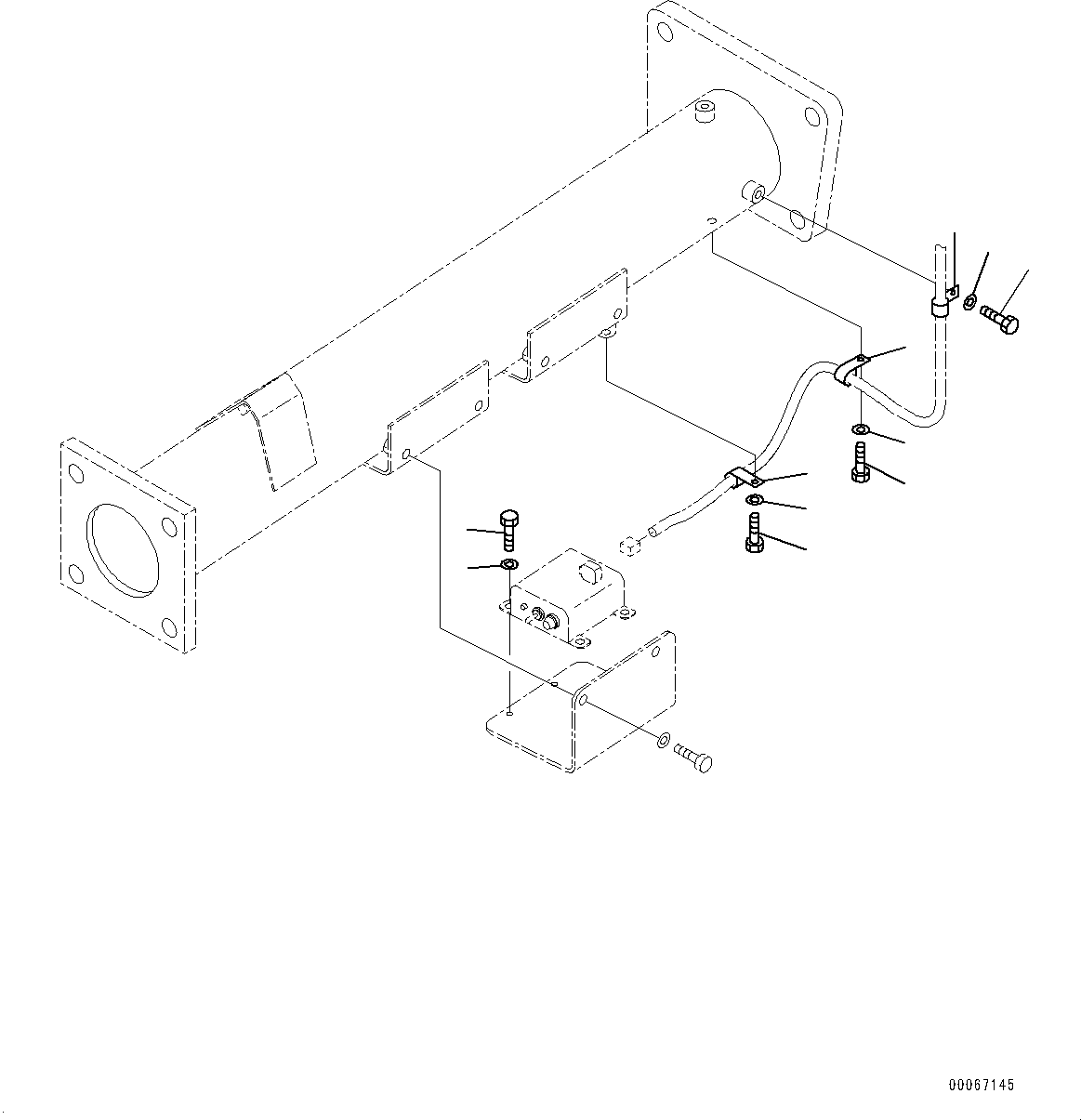 00067145