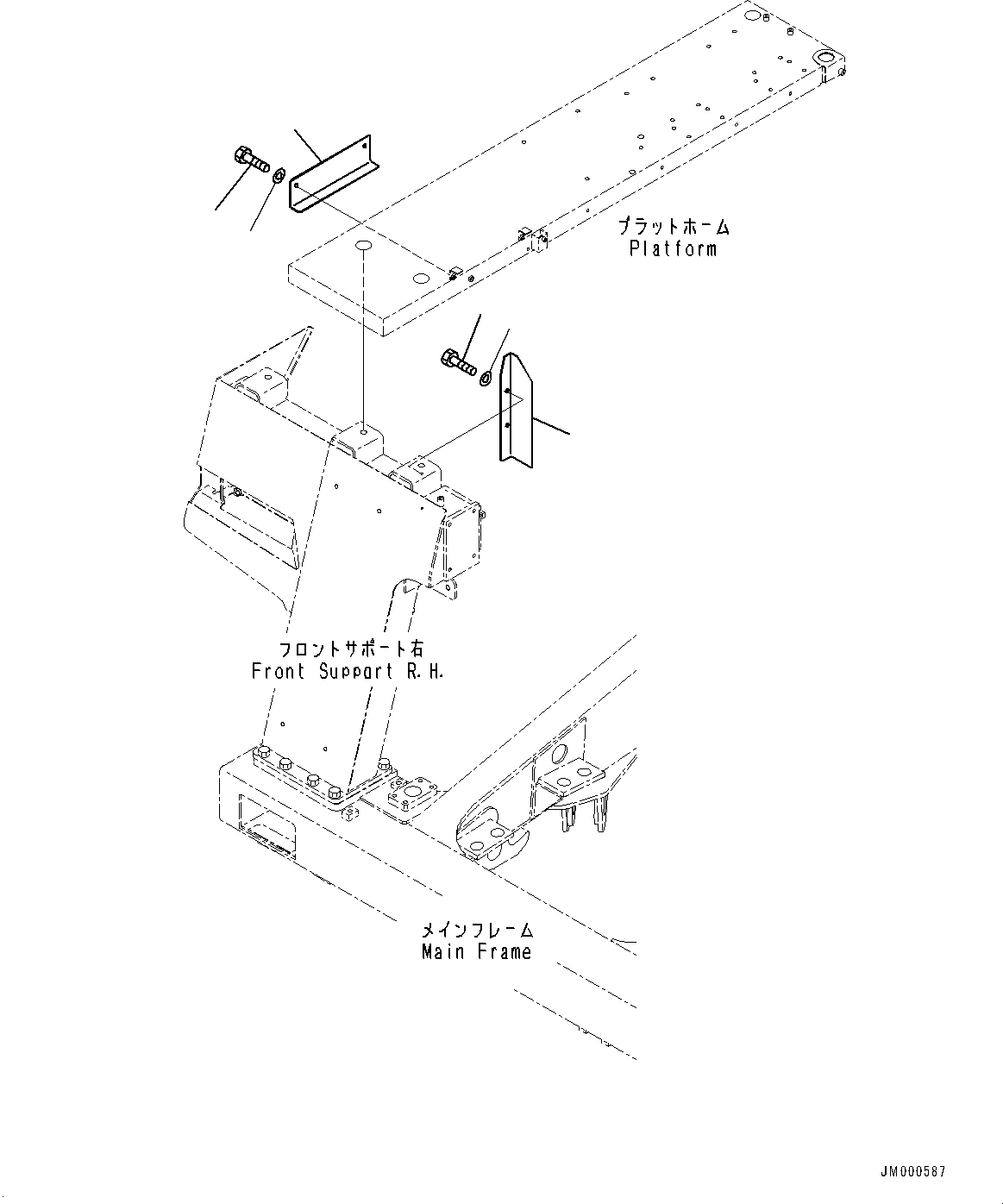 プラットホーム
Platform

フロントサポート右
Front Support R.H.

メインフレーム
Main Frame

JM000587