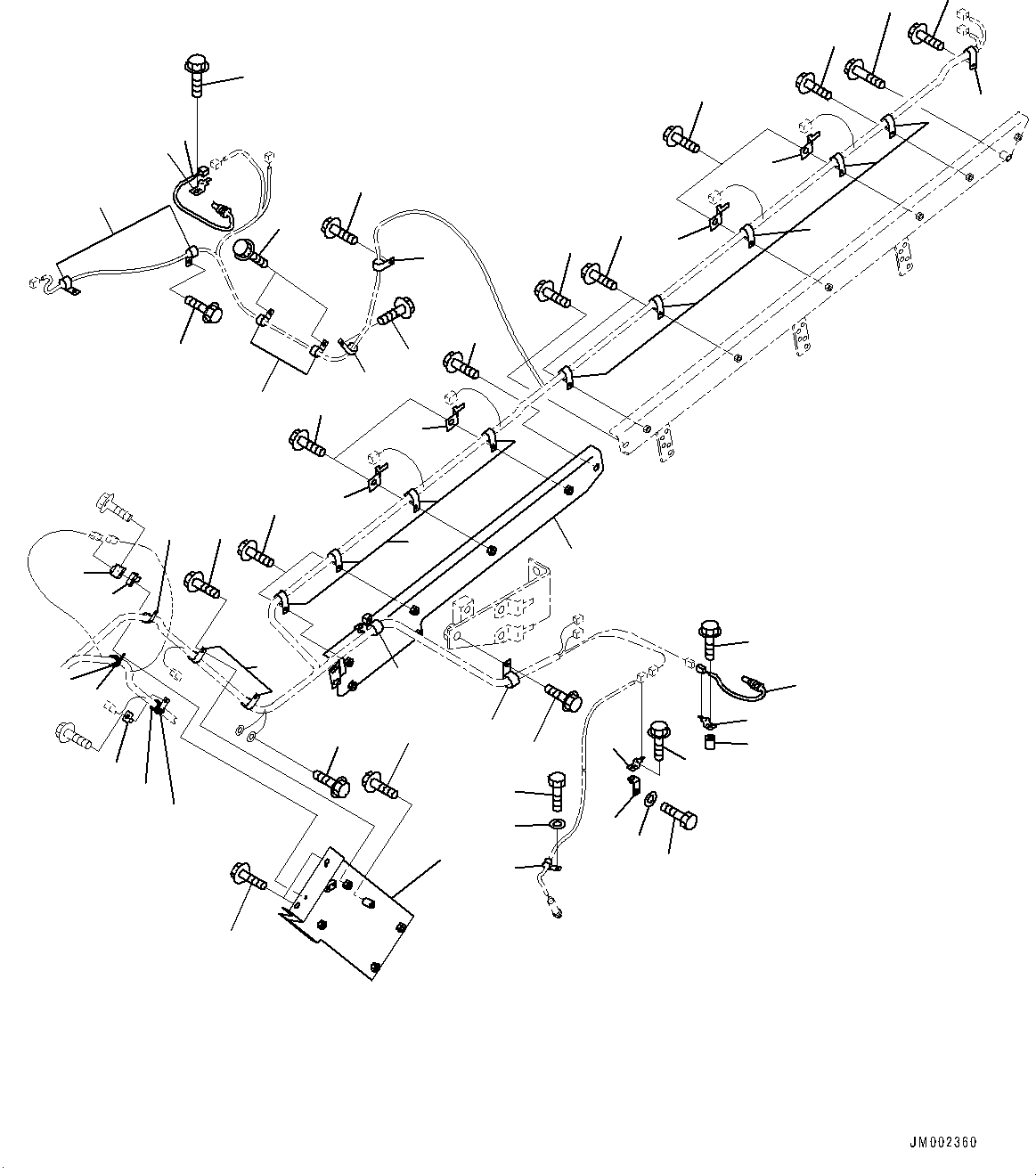 JM002360