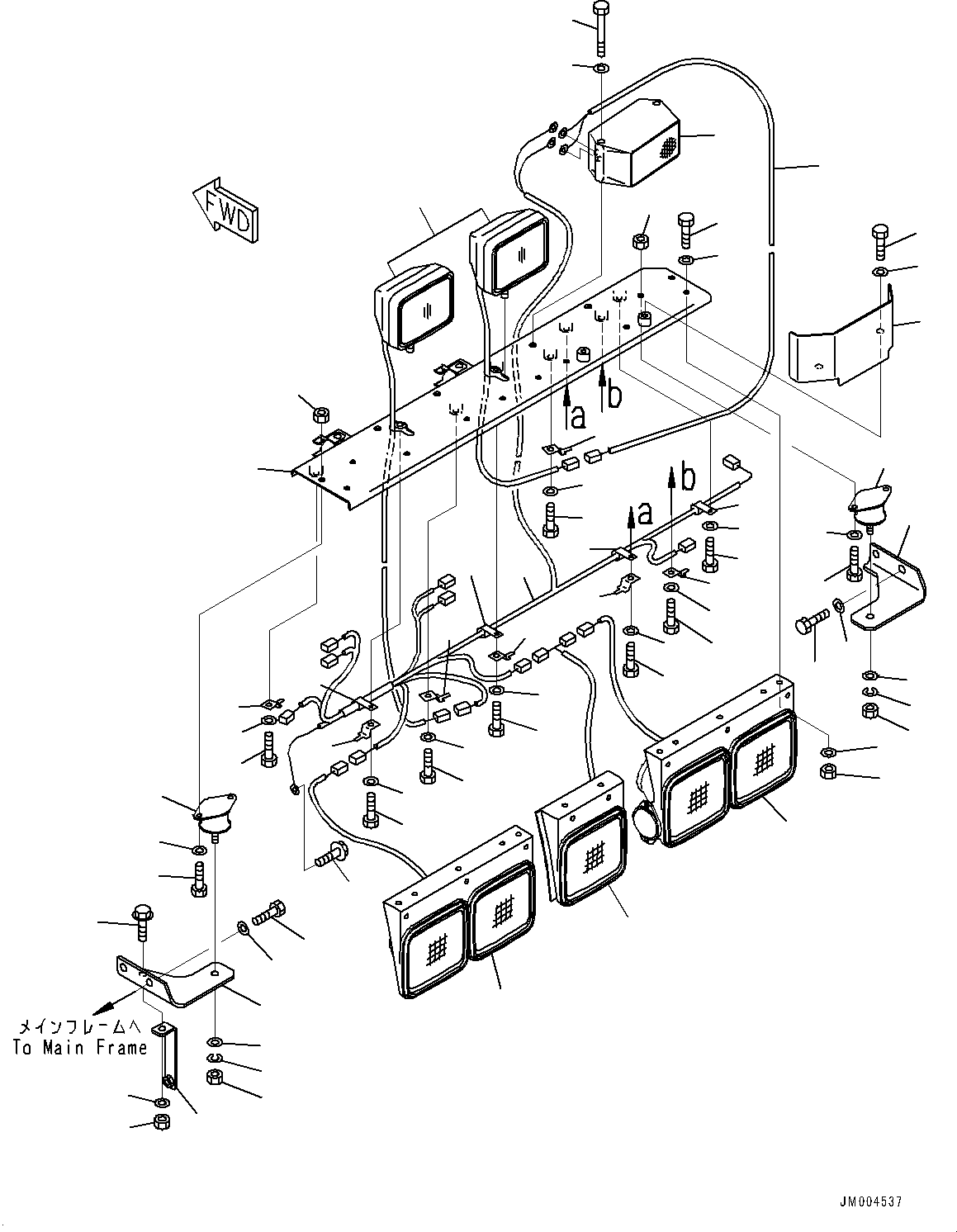 FWD

a

b

b

a

メインフレームへ
To Main Frame

JM004537